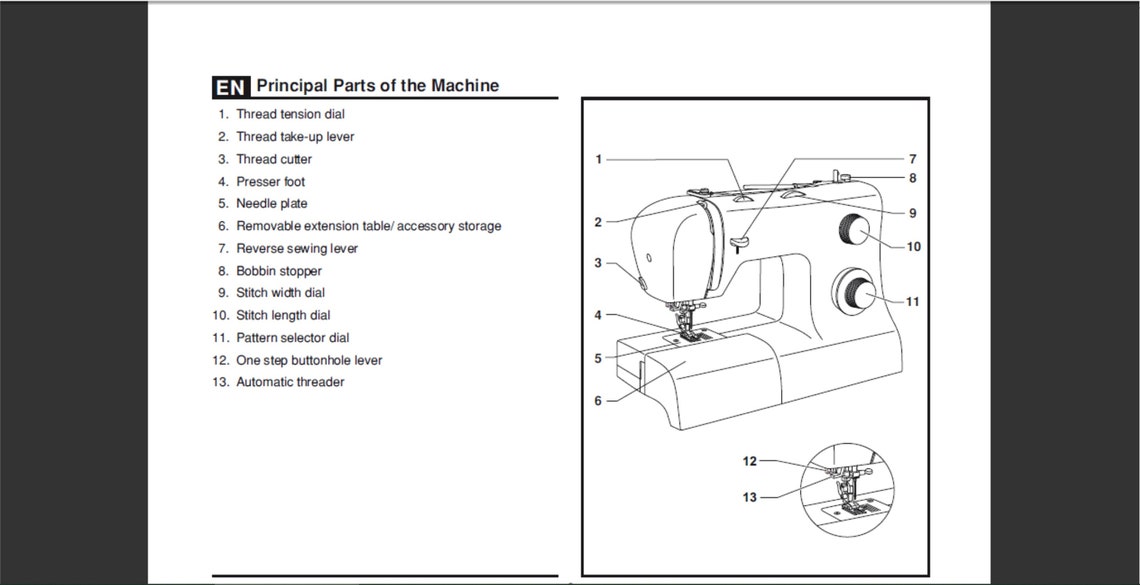 EN Principal Parts of the Machine

1. Thread tension dial
2. Thread take-up lever
3. Thread cutter
4. Presser foot
5. Needle plate
6. Removable extension table/ accessory storage
7. Reverse sewing lever
8. Bobbin stopper
9. Stitch width dial
10. Stitch length dial
11. Pattern selector dial
12. One step buttonhole lever
13. Automatic threader

1
2
3
4
5
6
7
8
9
10
11
12
13