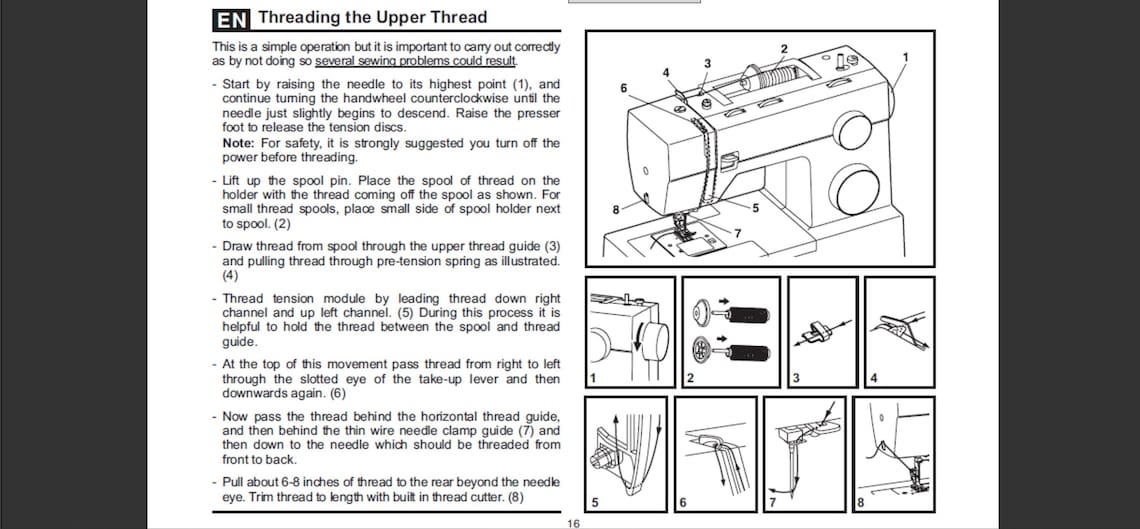 EN Threading the Upper Thread

This is a simple operation but it is important to carry out correctly as by not doing so several sewing problems could result.

- Start by raising the needle to its highest point (1), and continue turning the handwheel counterclockwise until the needle just slightly begins to descend. Raise the presser foot to release the tension discs.
Note: For safety, it is strongly suggested you turn off the power before threading.

- Lift up the spool pin. Place the spool of thread on the holder with the thread coming off the spool as shown. For small thread spools, place small side of spool holder next to spool. (2)

- Draw thread from spool through the upper thread guide (3) and pulling thread through pre-tension spring as illustrated. (4)

- Thread tension module by leading thread down right channel and up left channel. (5) During this process it is helpful to hold the thread between the spool and thread guide.

- At the top of this movement pass thread from right to left through the slotted eye of the take-up lever and then downwards again. (6)

- Now pass the thread behind the horizontal thread guide, and then behind the thin wire needle clamp guide (7) and then down to the needle which should be threaded from front to back.

- Pull about 6-8 inches of thread to the rear beyond the needle eye. Trim thread to length with built in thread cutter. (8)

1 2 3 4 5 6 7 8

1 2 3 4

5 6 7 8

16