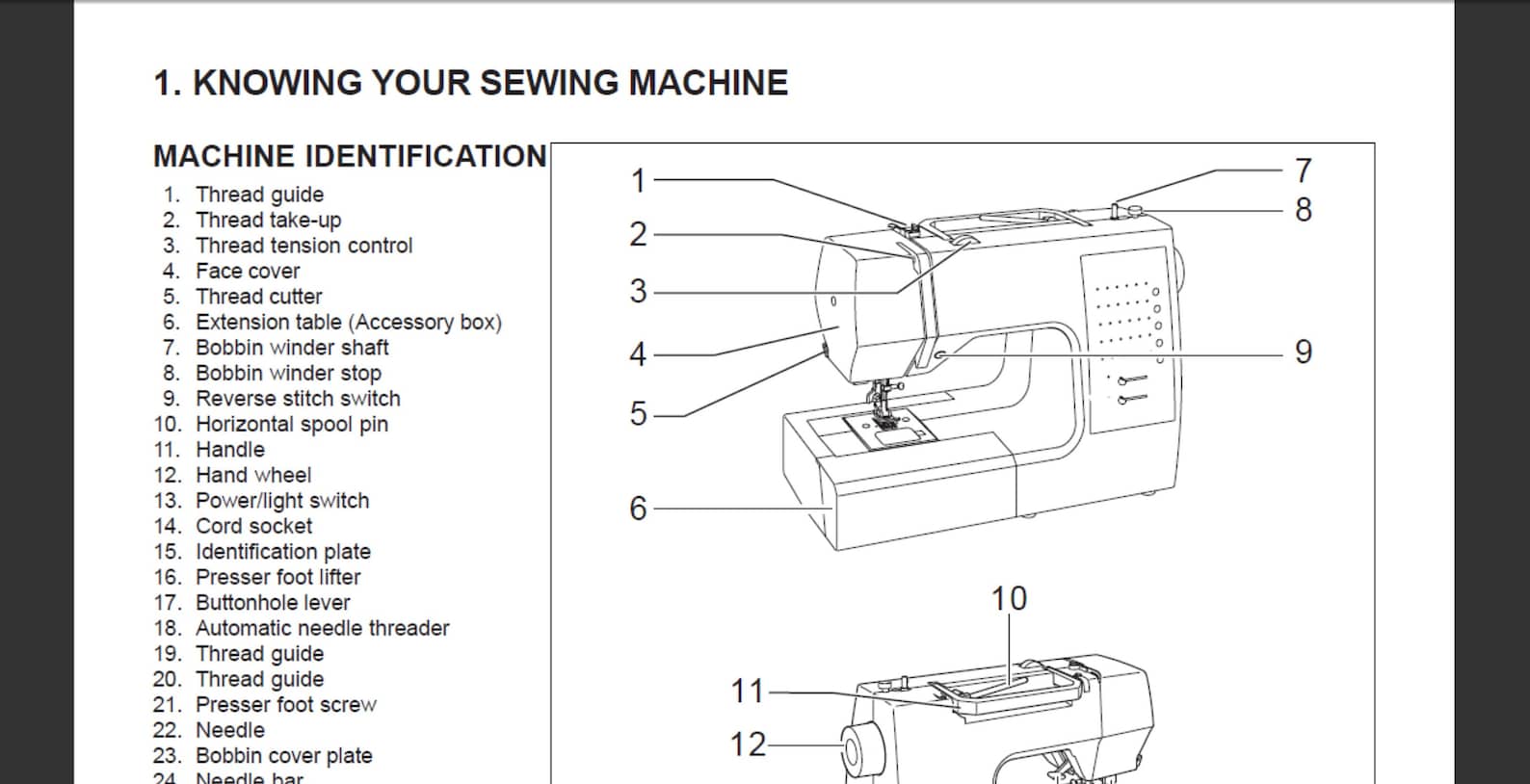 1. KNOWING YOUR SEWING MACHINE

MACHINE IDENTIFICATION

1. Thread guide
2. Thread take-up
3. Thread tension control
4. Face cover
5. Thread cutter
6. Extension table (Accessory box)
7. Bobbin winder shaft
8. Bobbin winder stop
9. Reverse stitch switch
10. Horizontal spool pin
11. Handle
12. Hand wheel
13. Power/light switch
14. Cord socket
15. Identification plate
16. Presser foot lifter
17. Buttonhole lever
18. Automatic needle threader
19. Thread guide
20. Thread guide
21. Presser foot screw
22. Needle
23. Bobbin cover plate
24. Needle bar

1
2
3
4
5
6
7
8
9
10
11
12