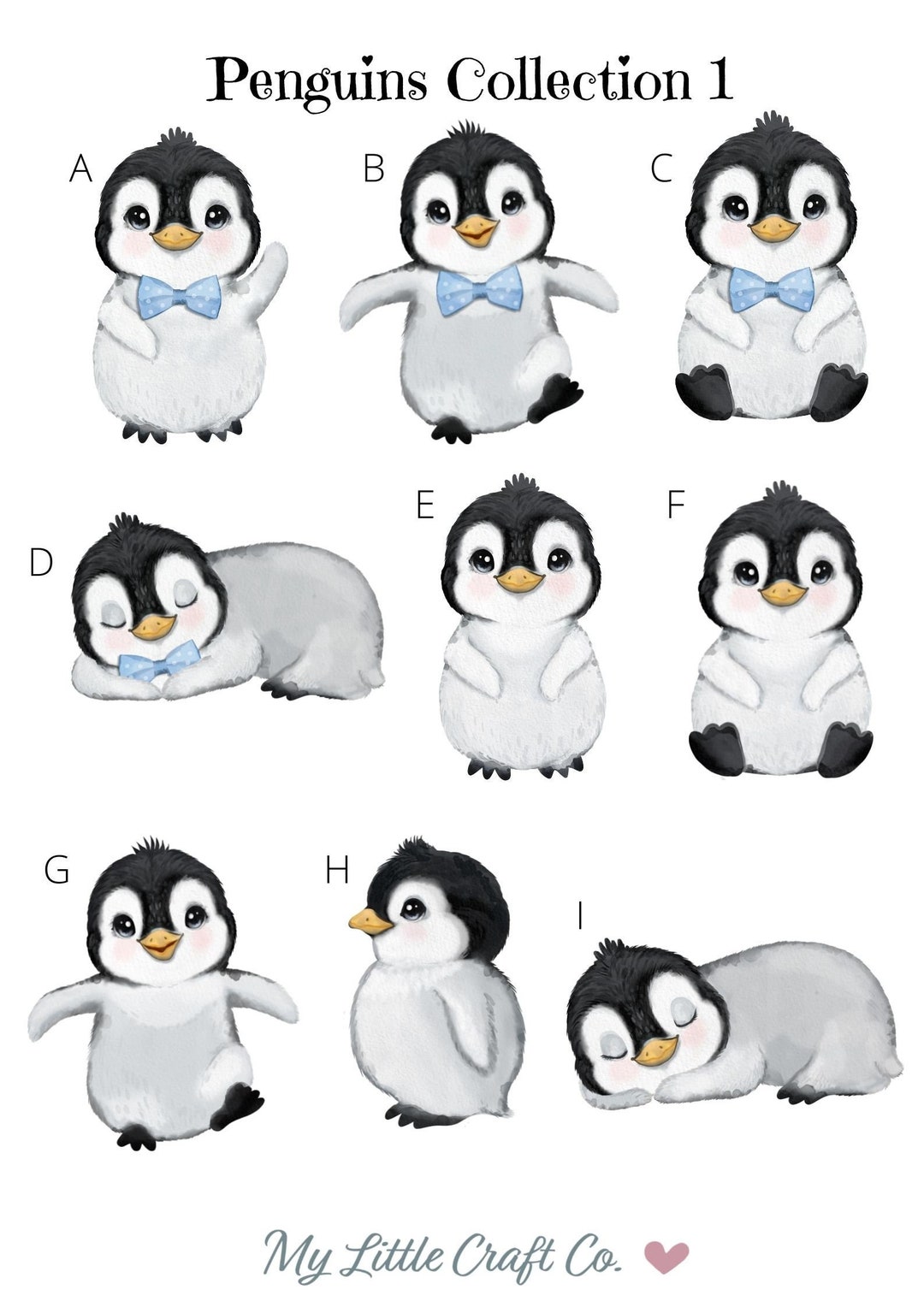 Penguins Collection 1

A

B

C

D

E

F

G

H

I

My Little Craft Co.