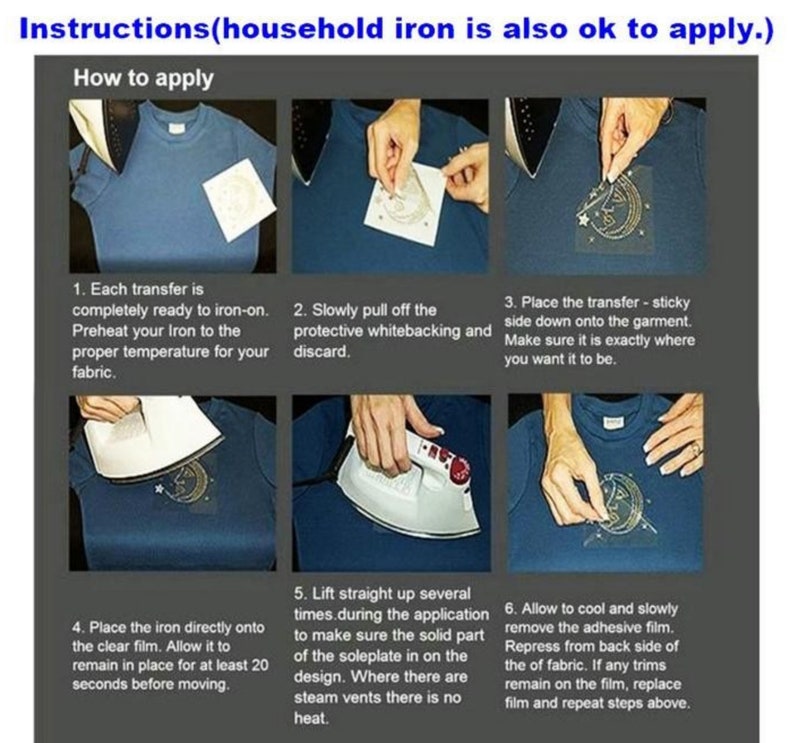 Instructions(household iron is also ok to apply.)

How to apply

1. Each transfer is completely ready to iron-on. Preheat your Iron to the proper temperature for your fabric.

2. Slowly pull off the protective whitebacking and discard.

3. Place the transfer - sticky side down onto the garment. Make sure it is exactly where you want it to be.

4. Place the iron directly onto the clear film. Allow it to remain in place for at least 20 seconds before moving.

5. Lift straight up several times.during the application to make sure the solid part of the soleplate in on the design. Where there are steam vents there is no heat.

6. Allow to cool and slowly remove the adhesive film. Repress from back side of the of fabric. If any trims remain on the film, replace film and repeat steps above.