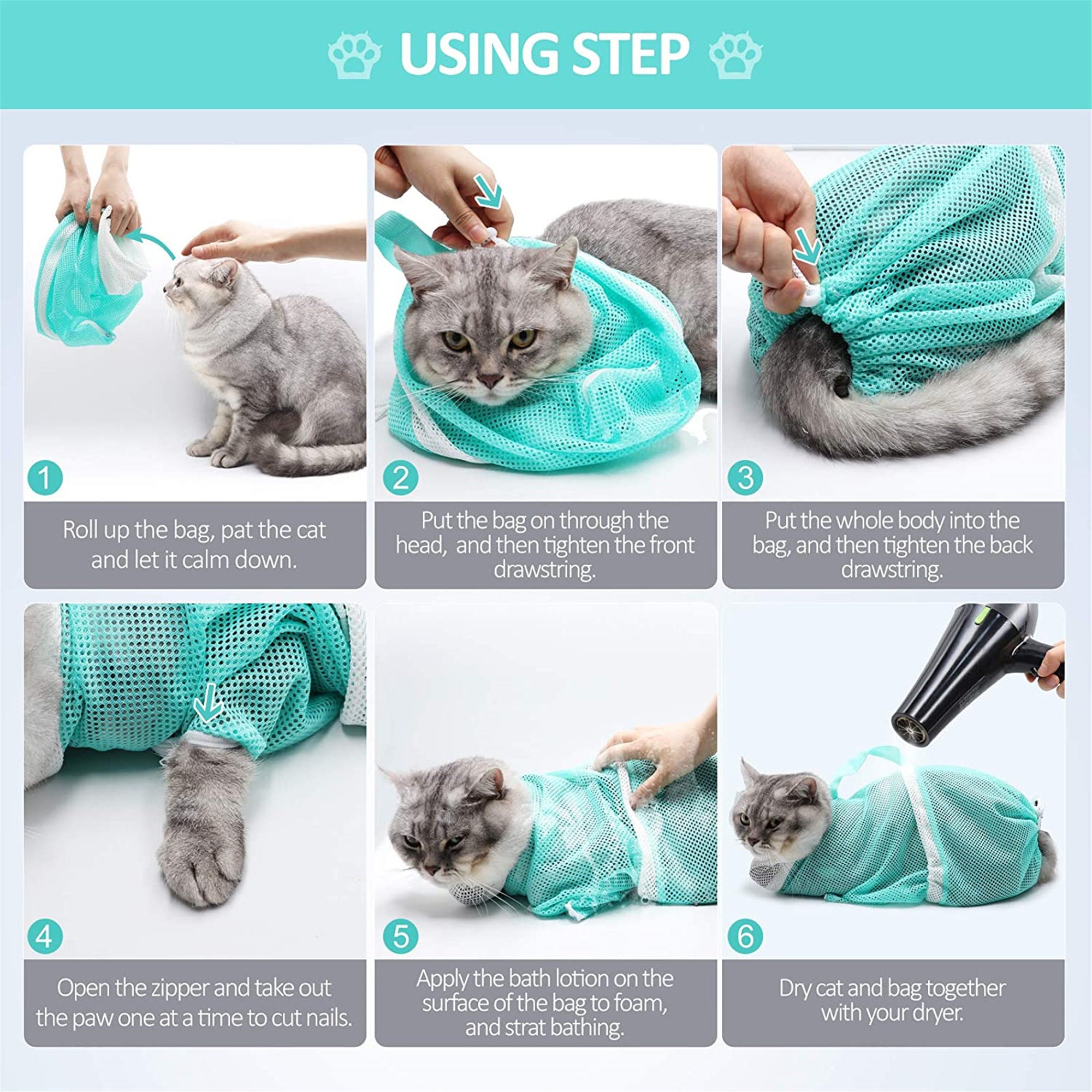 USING STEP

1

Roll up the bag, pat the cat and let it calm down.

2

Put the bag on through the head, and then tighten the front drawstring.

3

Put the whole body into the bag, and then tighten the back drawstring.

4

Open the zipper and take out the paw one at a time to cut nails.

5

Apply the bath lotion on the surface of the bag to foam, and strat bathing.

6

Dry cat and bag together with your dryer.