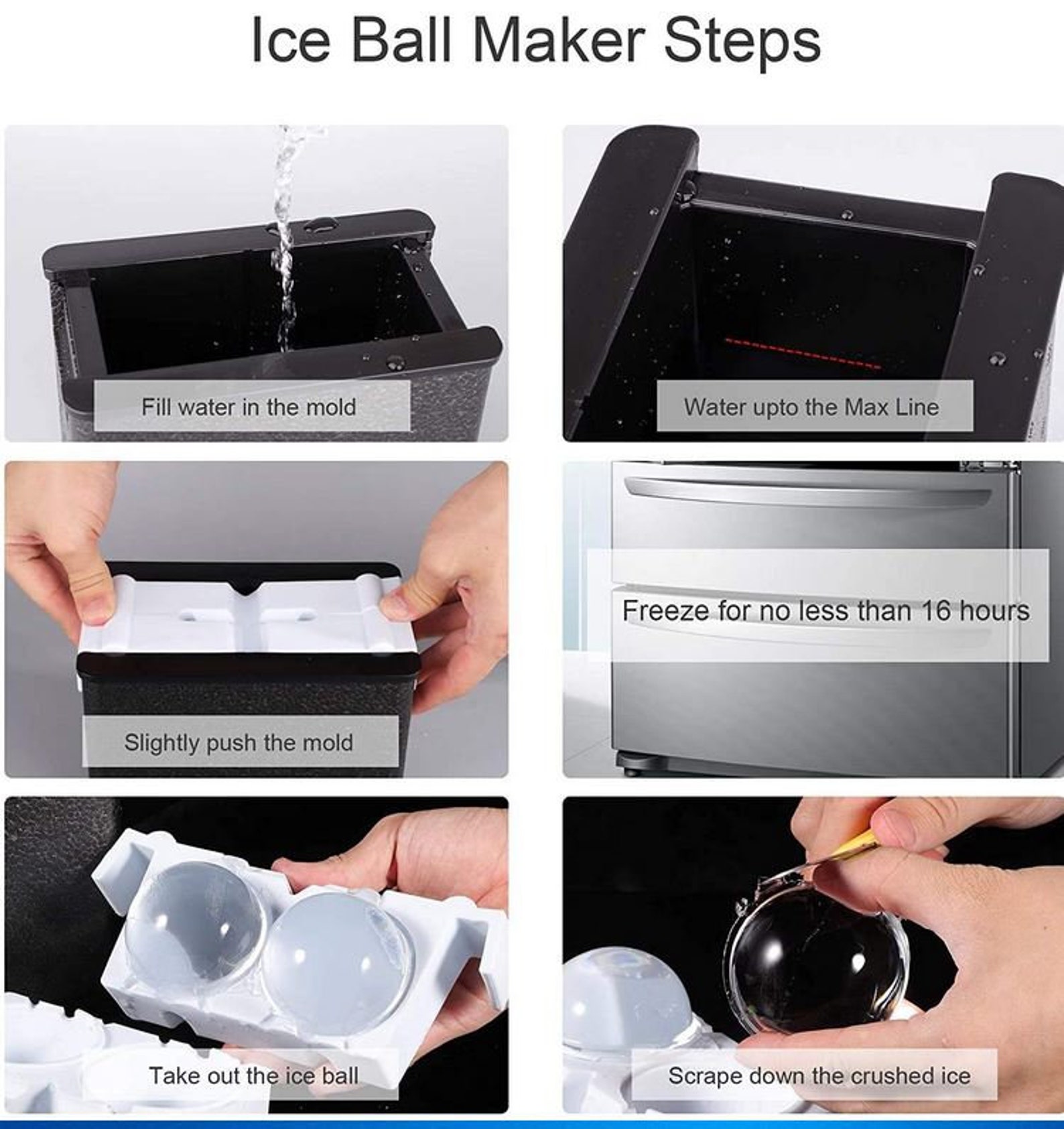 Ice Ball Maker Steps

Fill water in the mold

Water upto the Max Line

Slightly push the mold

Freeze for no less than 16 hours

Take out the ice ball

Scrape down the crushed ice