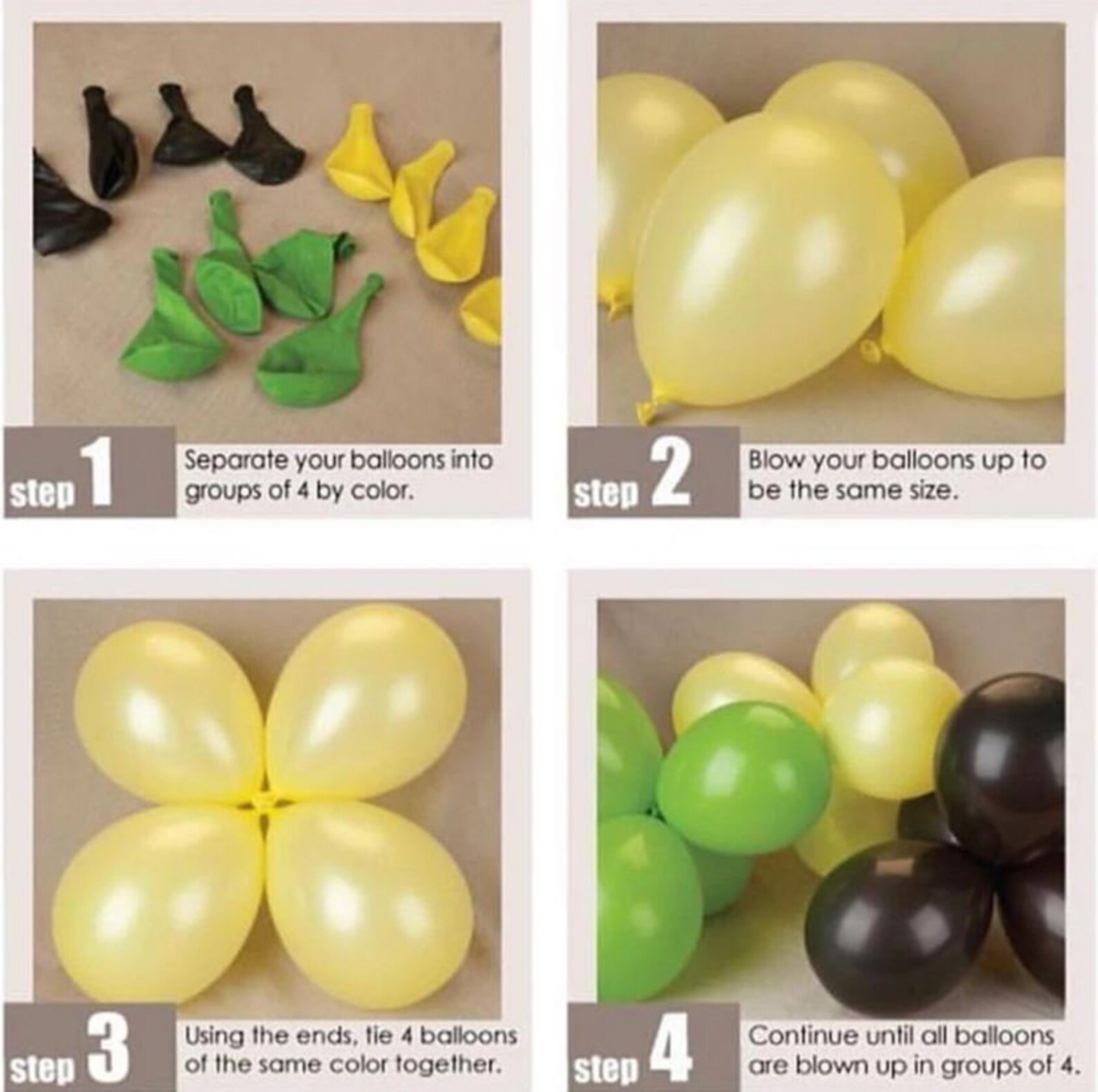 step 1 Separate your balloons into groups of 4 by color.

step 2 Blow your balloons up to be the same size.

step 3 Using the ends, tie 4 balloons of the same color together.

step 4 Continue until all balloons are blown up in groups of 4.