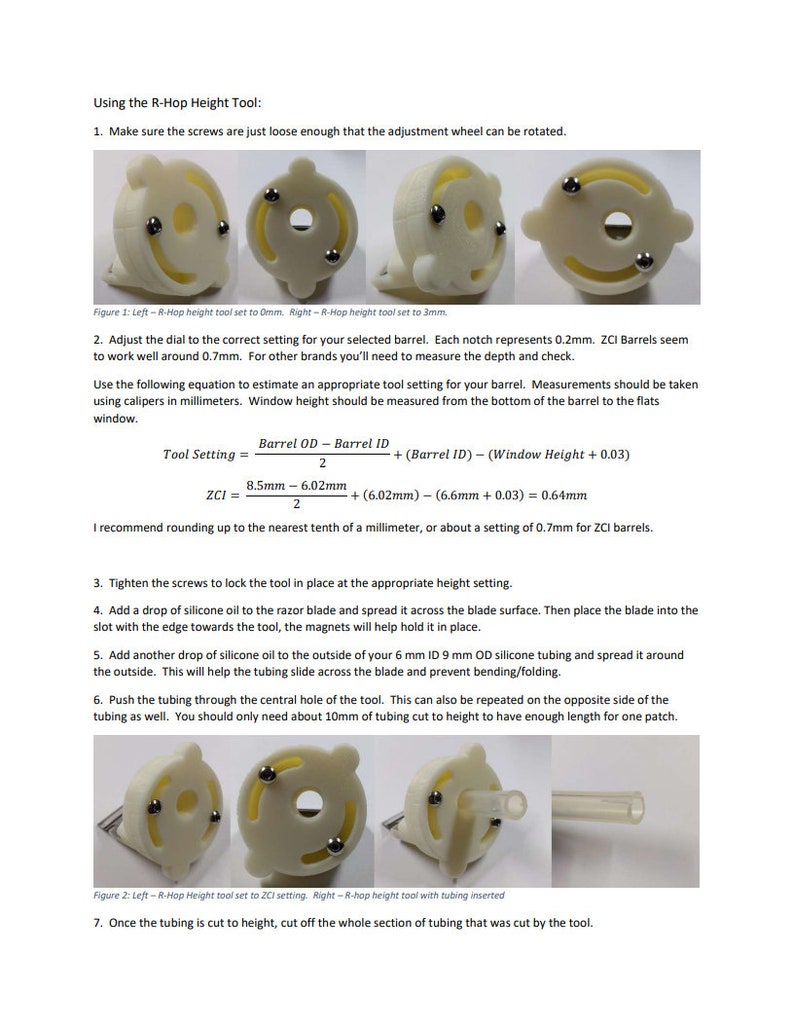 Using the R-Hop Height Tool:

1. Make sure the screws are just loose enough that the adjustment wheel can be rotated.

Figure 1: Left – R-Hop height tool set to 0mm. Right – R-Hop height tool set to 3mm.

2. Adjust the dial to the correct setting for your selected barrel. Each notch represents 0.2mm. ZCI Barrels seem to work well around 0.7mm. For other brands you'll need to measure the depth and check.

Use the following equation to estimate an appropriate tool setting for your barrel. Measurements should be taken using calipers in millimeters. Window height should be measured from the bottom of the barrel to the flats window.

$Tool\ Setting = \frac{Barrel\ OD - Barrel\ ID}{2} + (Barrel\ ID) - (Window\ Height + 0.03)$

$ZCI = \frac{8.5mm - 6.02mm}{2} + (6.02mm) - (6.6mm + 0.03) = 0.64mm$

I recommend rounding up to the nearest tenth of a millimeter, or about a setting of 0.7mm for ZCI barrels.

3. Tighten the screws to lock the tool in place at the appropriate height setting.

4. Add a drop of silicone oil to the razor blade and spread it across the blade surface. Then place the blade into the slot with the edge towards the tool, the magnets will help hold it in place.

5. Add another drop of silicone oil to the outside of your 6 mm ID 9 mm OD silicone tubing and spread it around the outside. This will help the tubing slide across the blade and prevent bending/folding.

6. Push the tubing through the central hole of the tool. This can also be repeated on the opposite side of the tubing as well. You should only need about 10mm of tubing cut to height to have enough length for one patch.

Figure 2: Left – R-Hop Height tool set to ZCI setting. Right – R-hop height tool with tubing inserted

7. Once the tubing is cut to height, cut off the whole section of tubing that was cut by the tool.