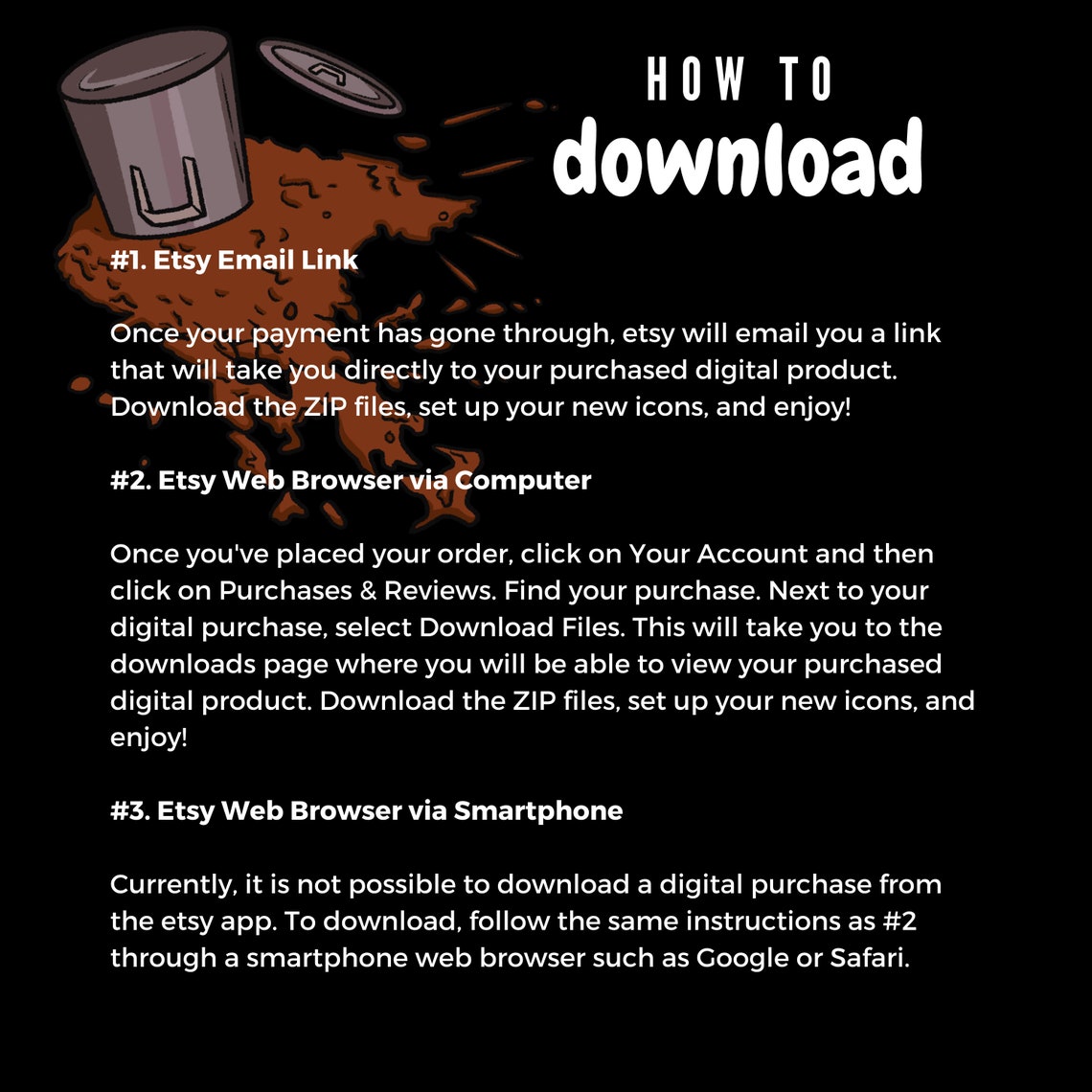 HOW TO
download

#1. Etsy Email Link

Once your payment has gone through, etsy will email you a link that will take you directly to your purchased digital product. Download the ZIP files, set up your new icons, and enjoy!

#2. Etsy Web Browser via Computer

Once you've placed your order, click on Your Account and then click on Purchases & Reviews. Find your purchase. Next to your digital purchase, select Download Files. This will take you to the downloads page where you will be able to view your purchased digital product. Download the ZIP files, set up your new icons, and enjoy!

#3. Etsy Web Browser via Smartphone

Currently, it is not possible to download a digital purchase from the etsy app. To download, follow the same instructions as #2 through a smartphone web browser such as Google or Safari.