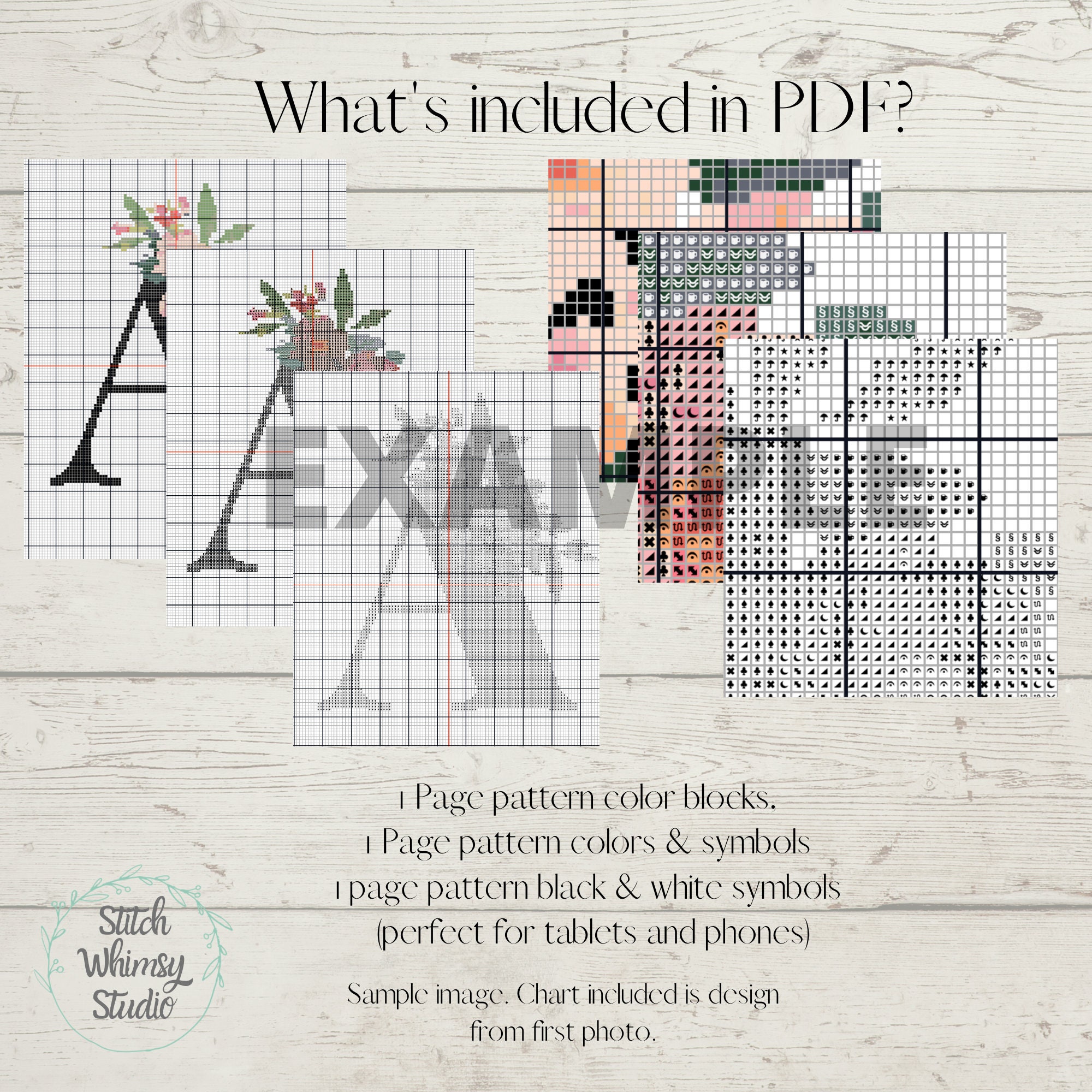 What's included in PDF?

EXAMPLE

1 Page pattern color blocks,
1 Page pattern colors & symbols
1 page pattern black & white symbols
(perfect for tablets and phones)

Sample image. Chart included is design from first photo.

Stitch Whimsy Studio