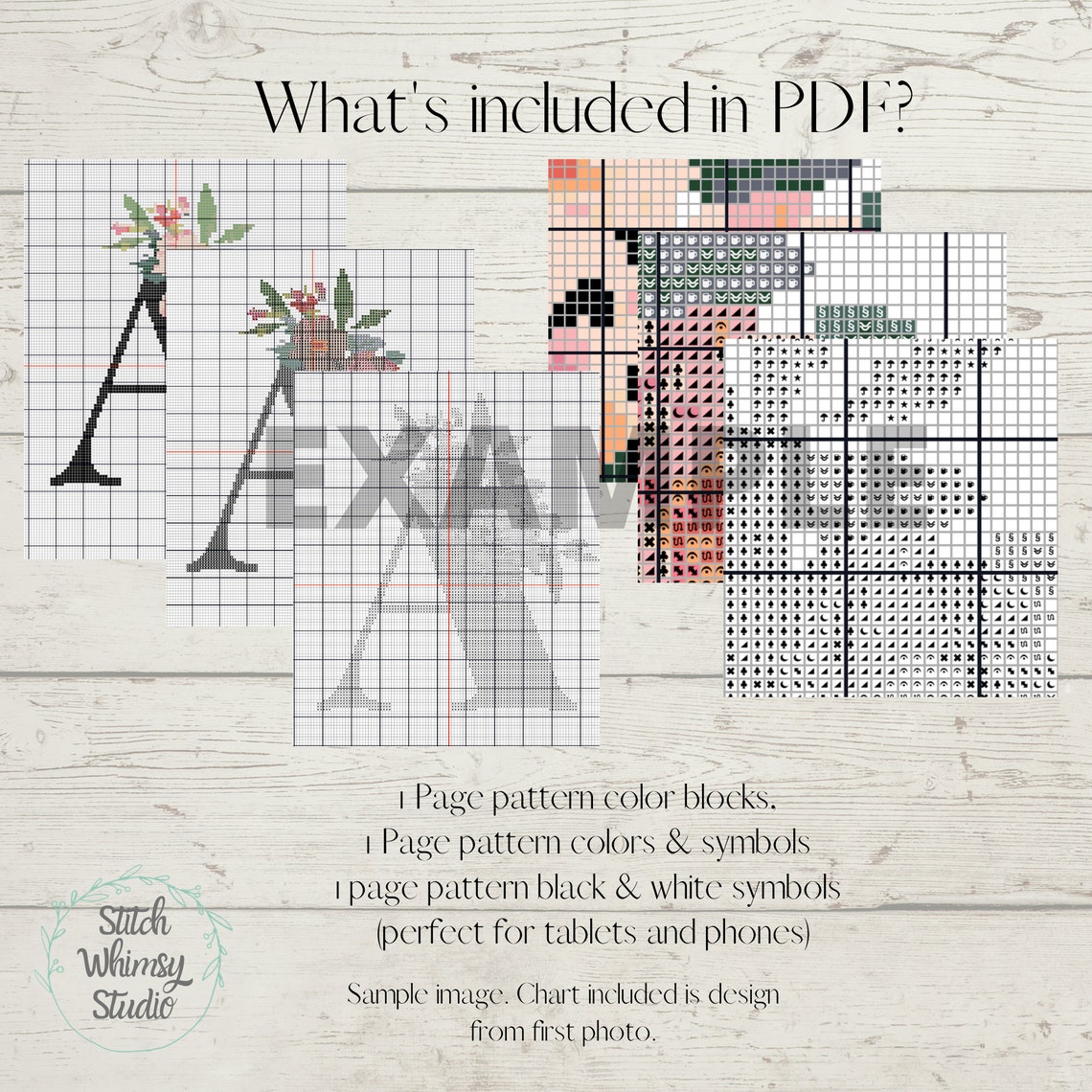 What's included in PDF?

EXAMPLE

1 Page pattern color blocks,
1 Page pattern colors & symbols
1 page pattern black & white symbols
(perfect for tablets and phones)

Stitch Whimsy Studio

Sample image. Chart included is design from first photo.