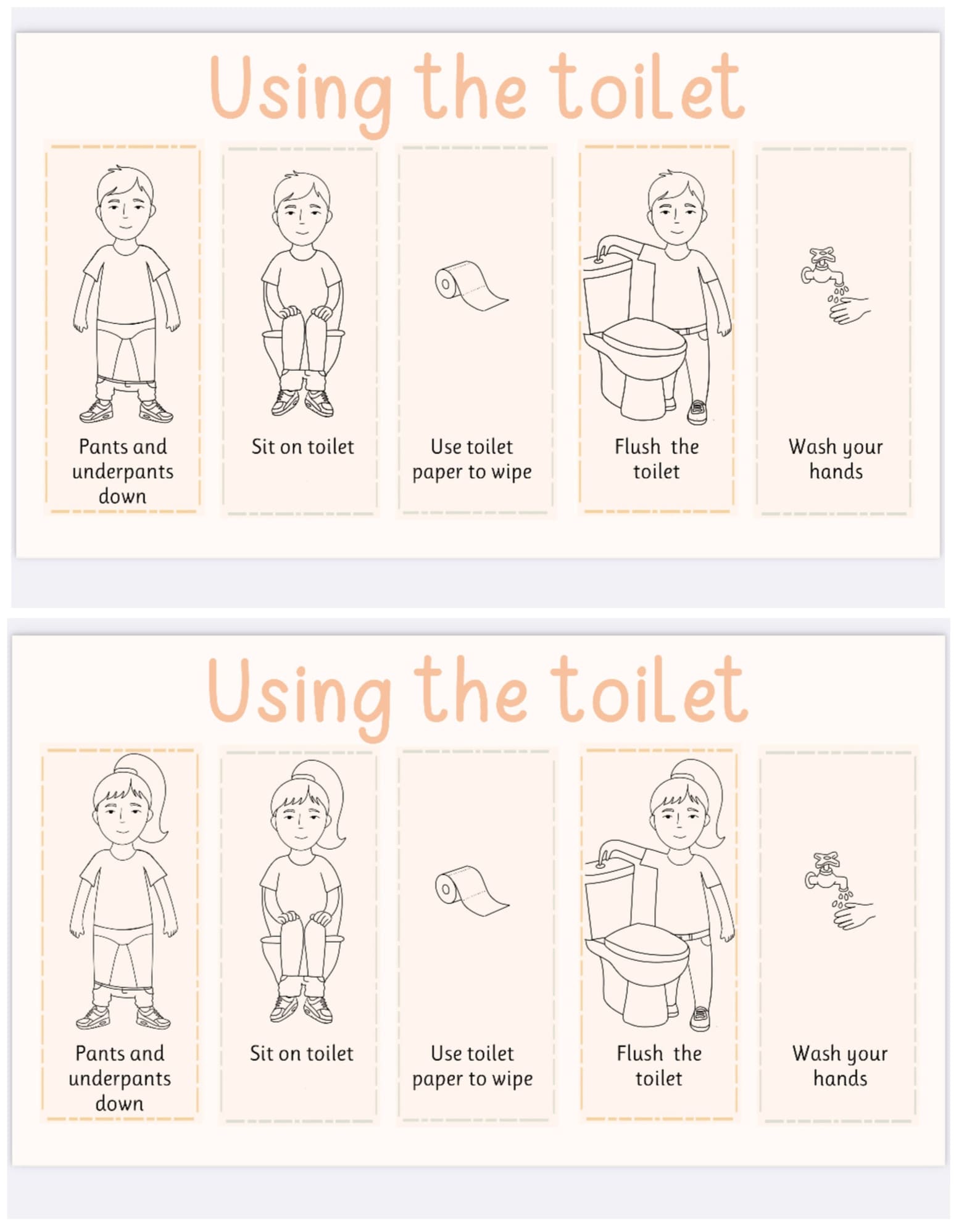 Using the toilet

Pants and underpants down

Sit on toilet

Use toilet paper to wipe

Flush the toilet

Wash your hands

Using the toilet

Pants and underpants down

Sit on toilet

Use toilet paper to wipe

Flush the toilet

Wash your hands