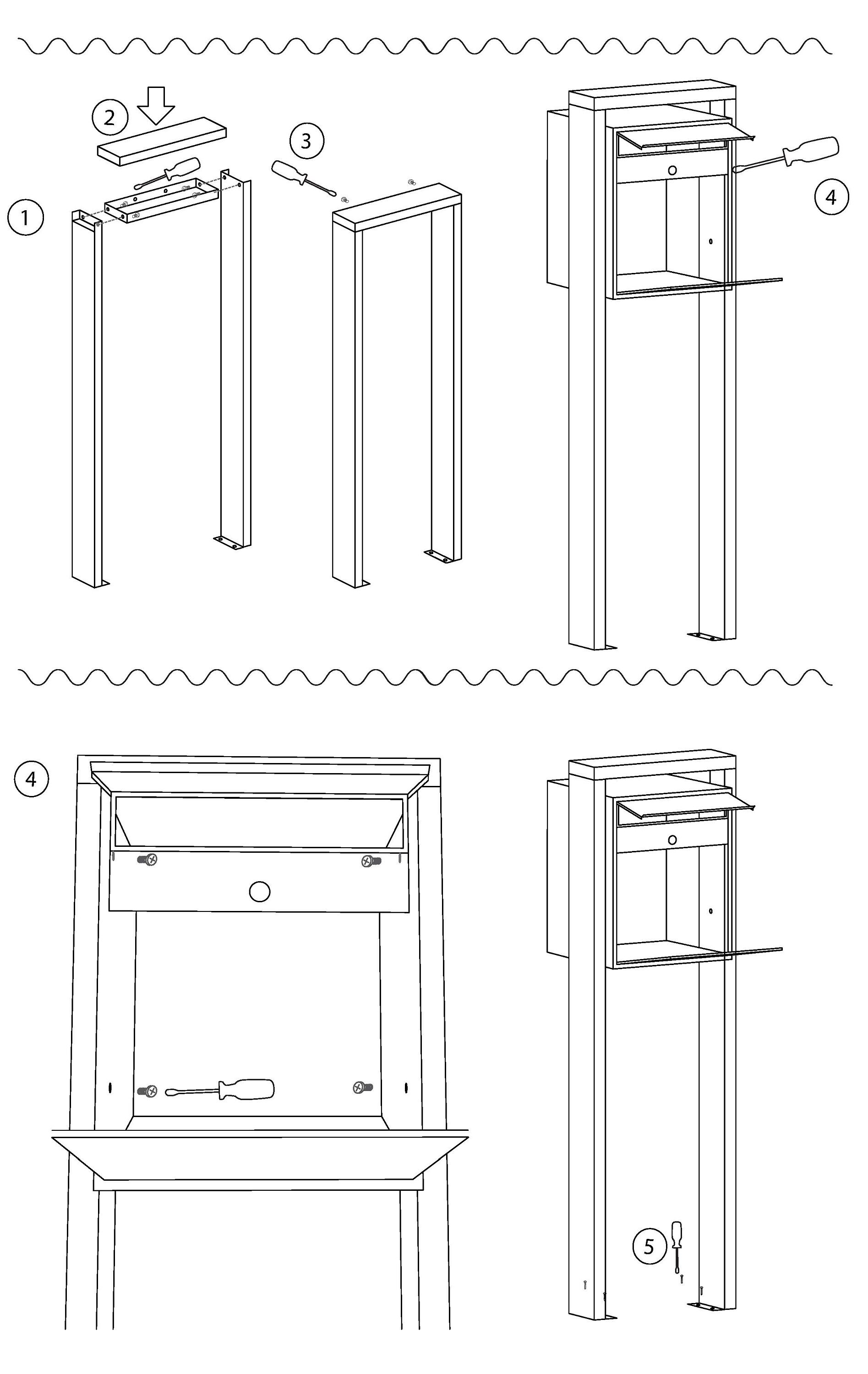 2

3

1

4

4

5