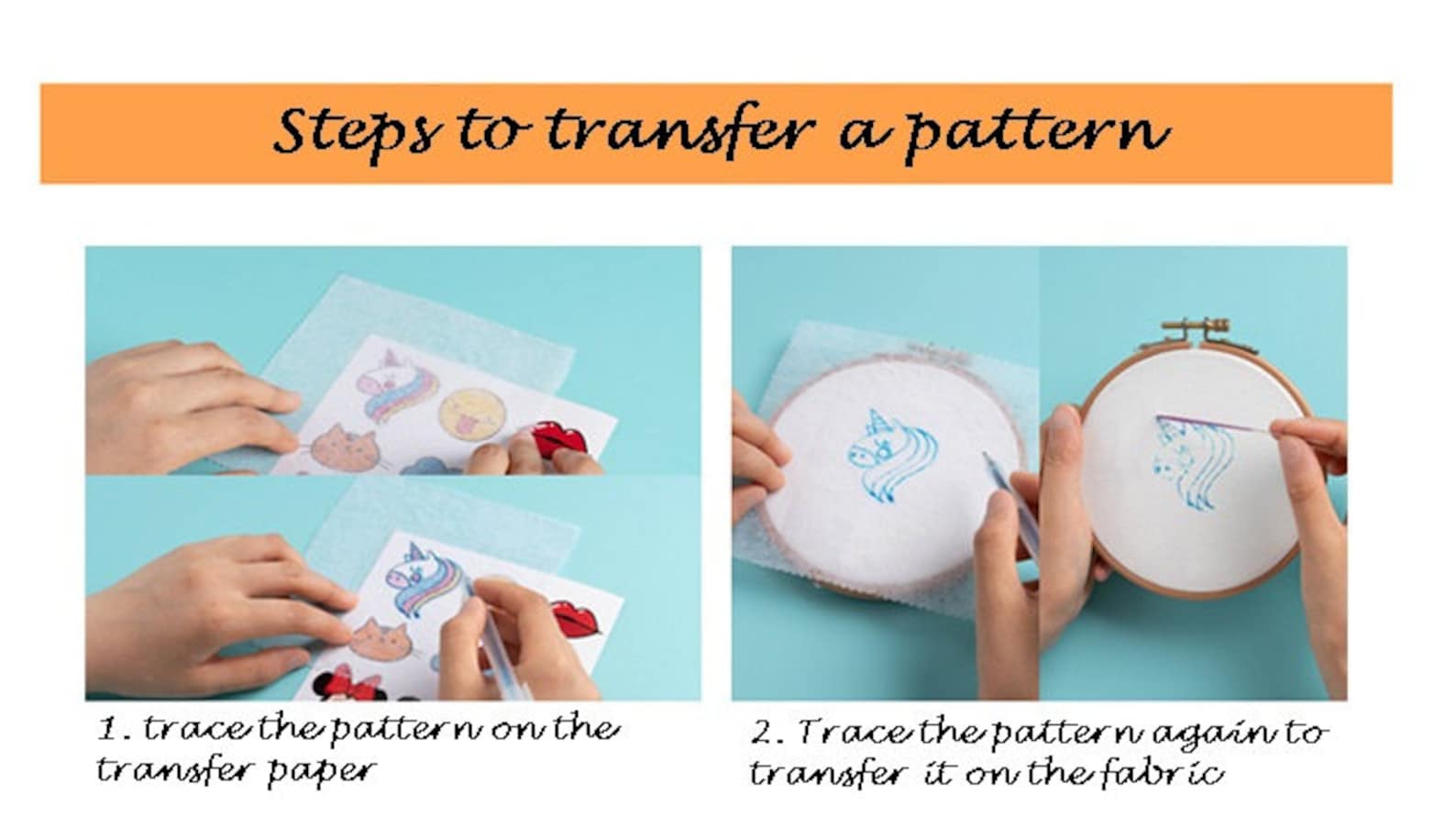 Steps to transfer a pattern

1. trace the pattern on the transfer paper

2. Trace the pattern again to transfer it on the fabric