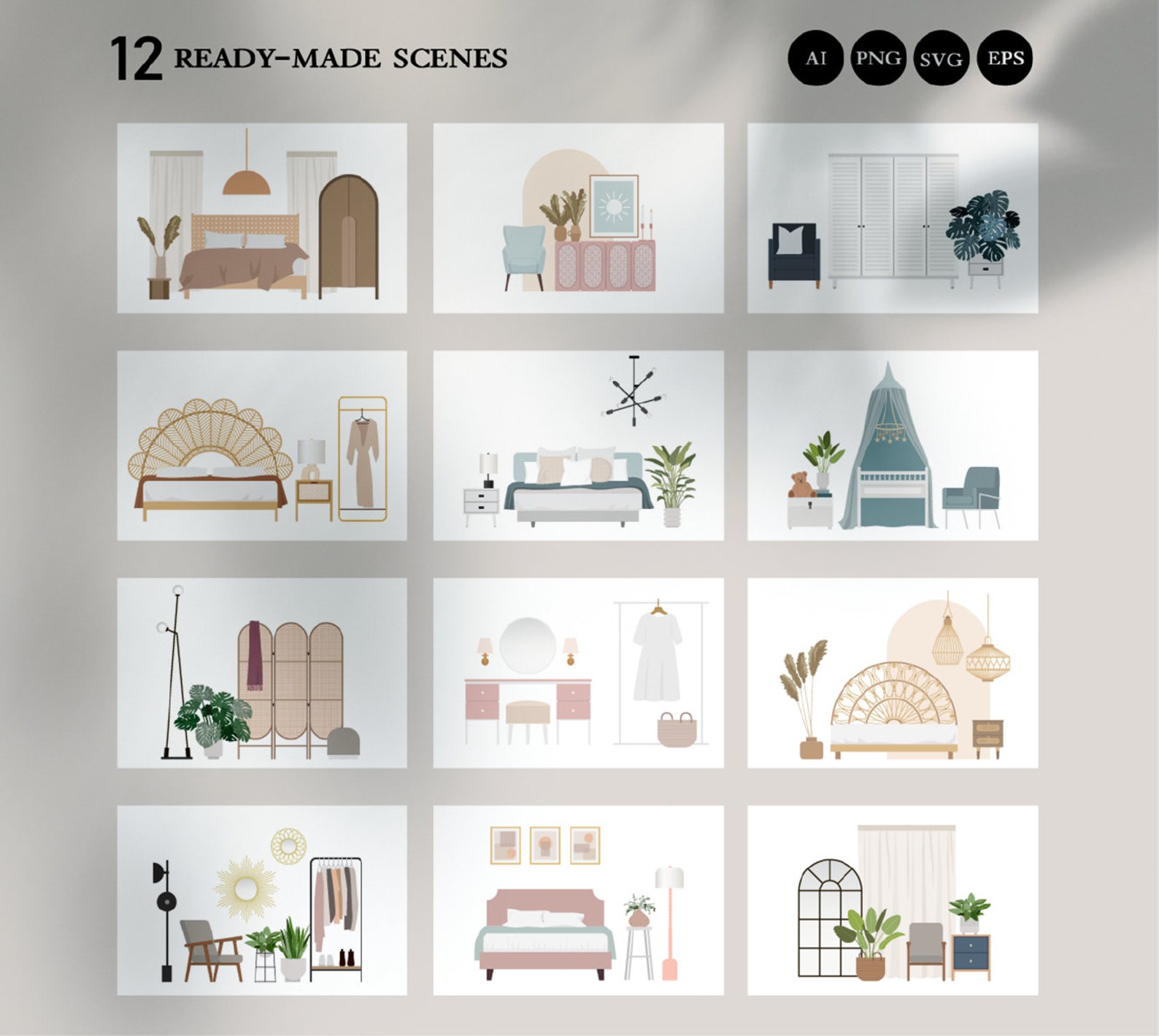 12 READY-MADE SCENES

AI PNG SVG EPS