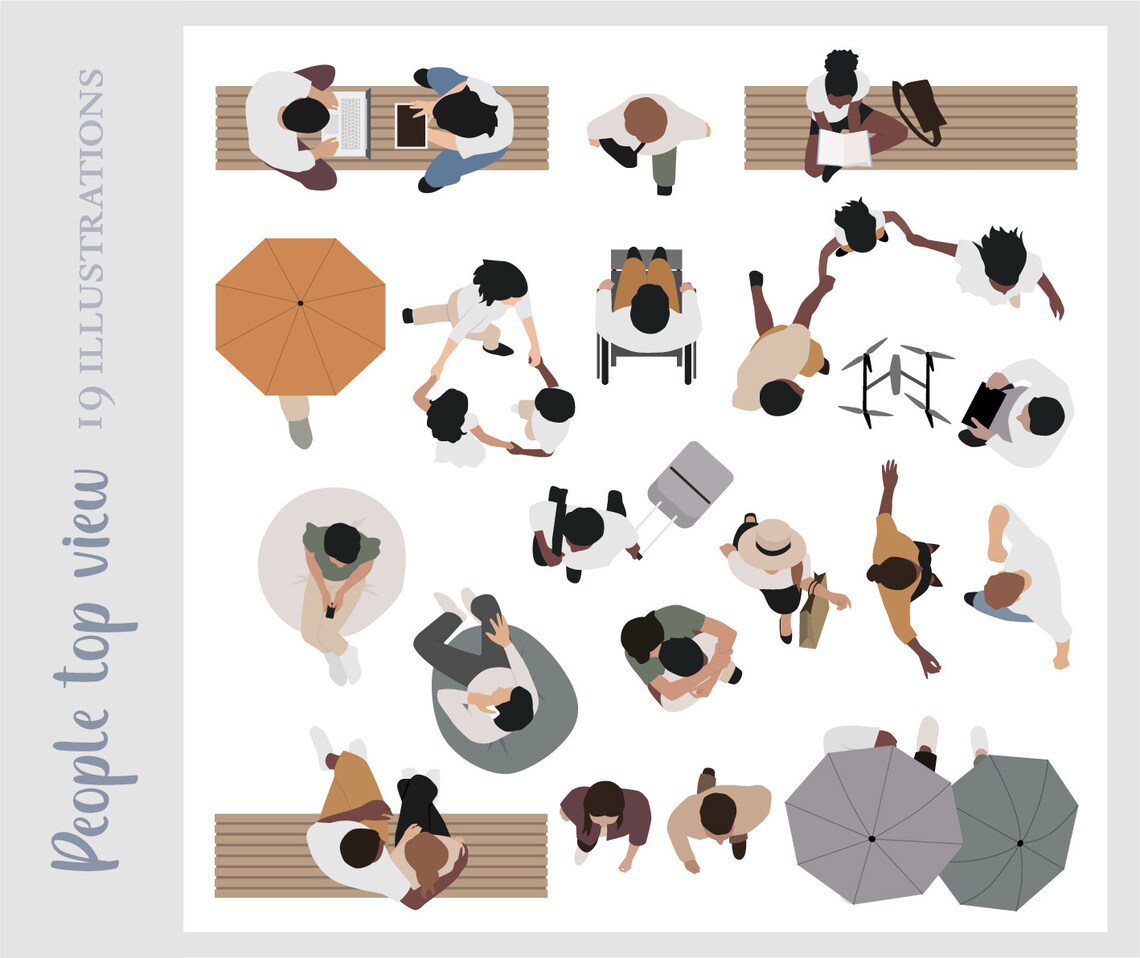 People top view
19 ILLUSTRATIONS