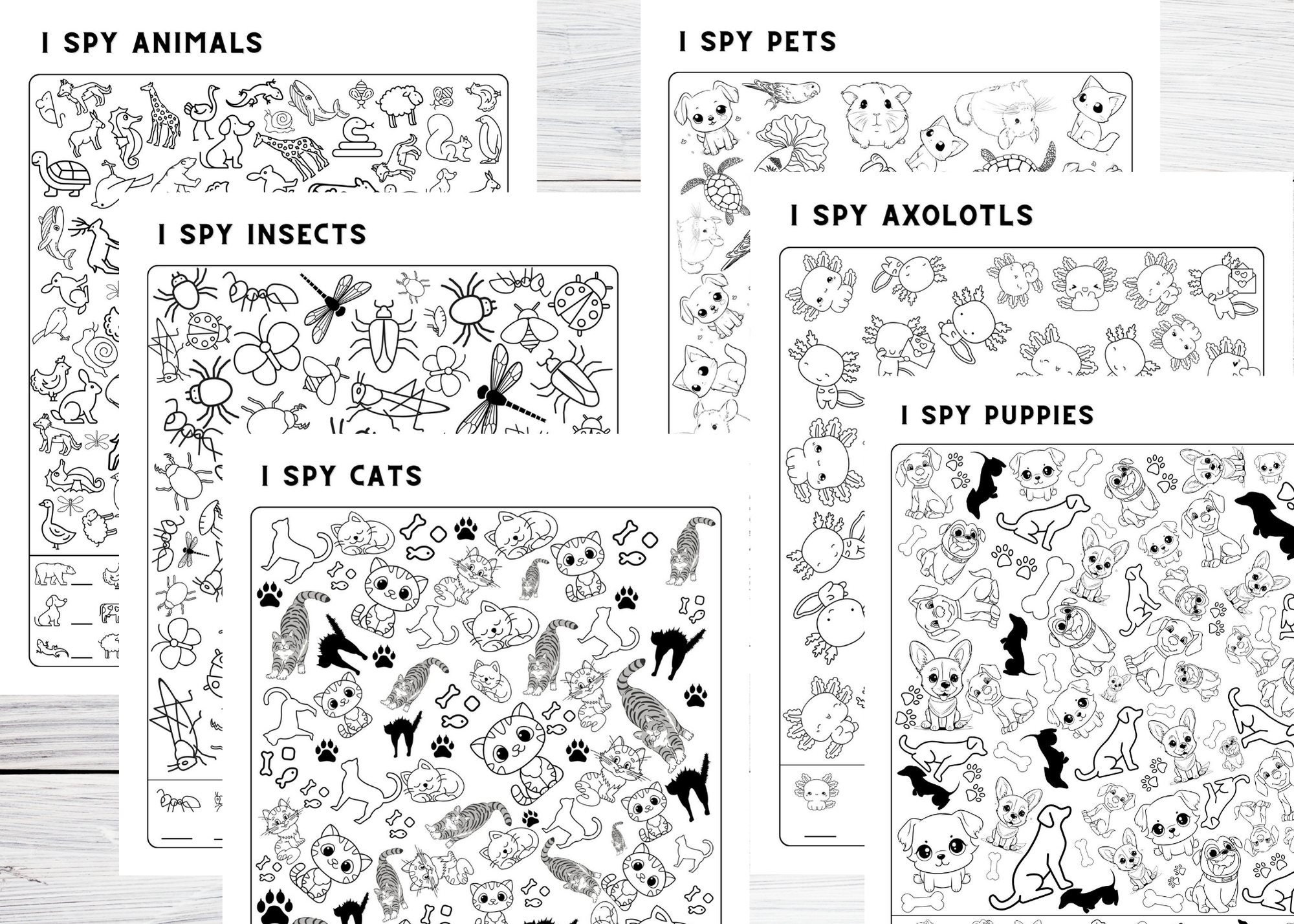 I SPY ANIMALS

I SPY INSECTS

I SPY CATS

I SPY PETS

I SPY AXOLOTLS

I SPY PUPPIES