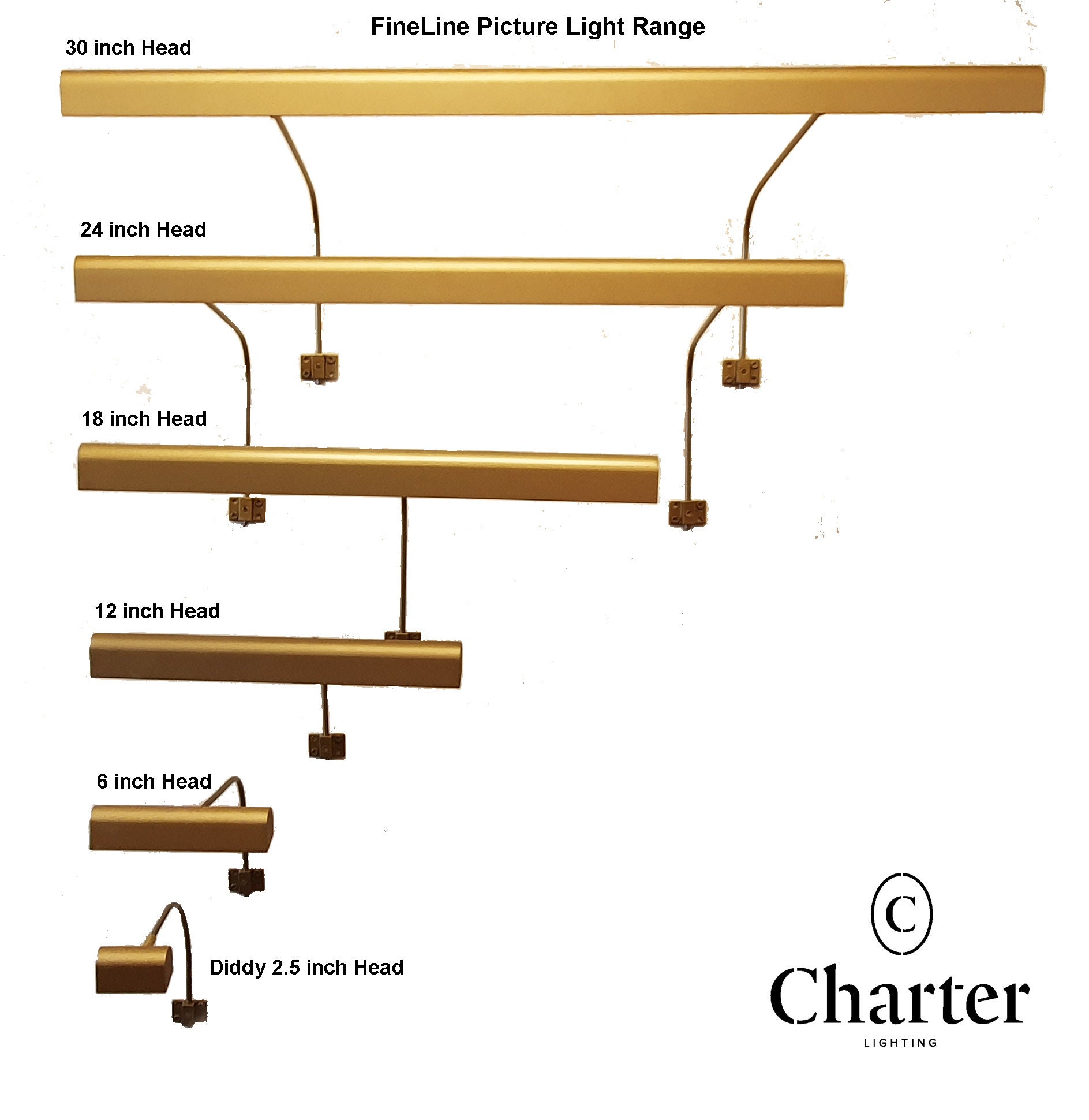 FineLine Picture Light Range

30 inch Head

24 inch Head

18 inch Head

12 inch Head

6 inch Head

Diddy 2.5 inch Head

C

Charter
LIGHTING