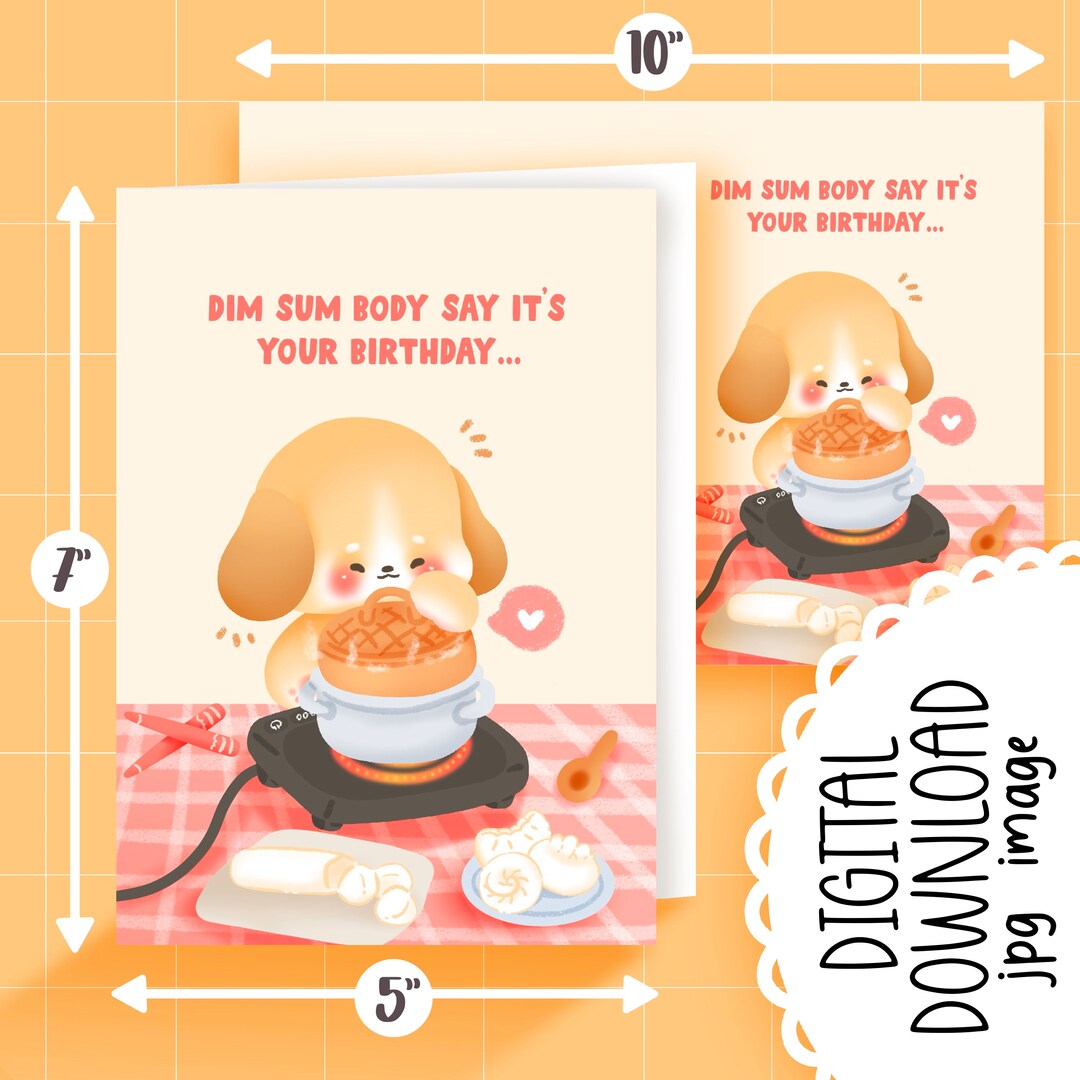 10"

DIM SUM BODY SAY IT'S YOUR BIRTHDAY...

DIM SUM BODY SAY IT'S YOUR BIRTHDAY...

7"

5"

DIGITAL DOWNLOAD
jpg image