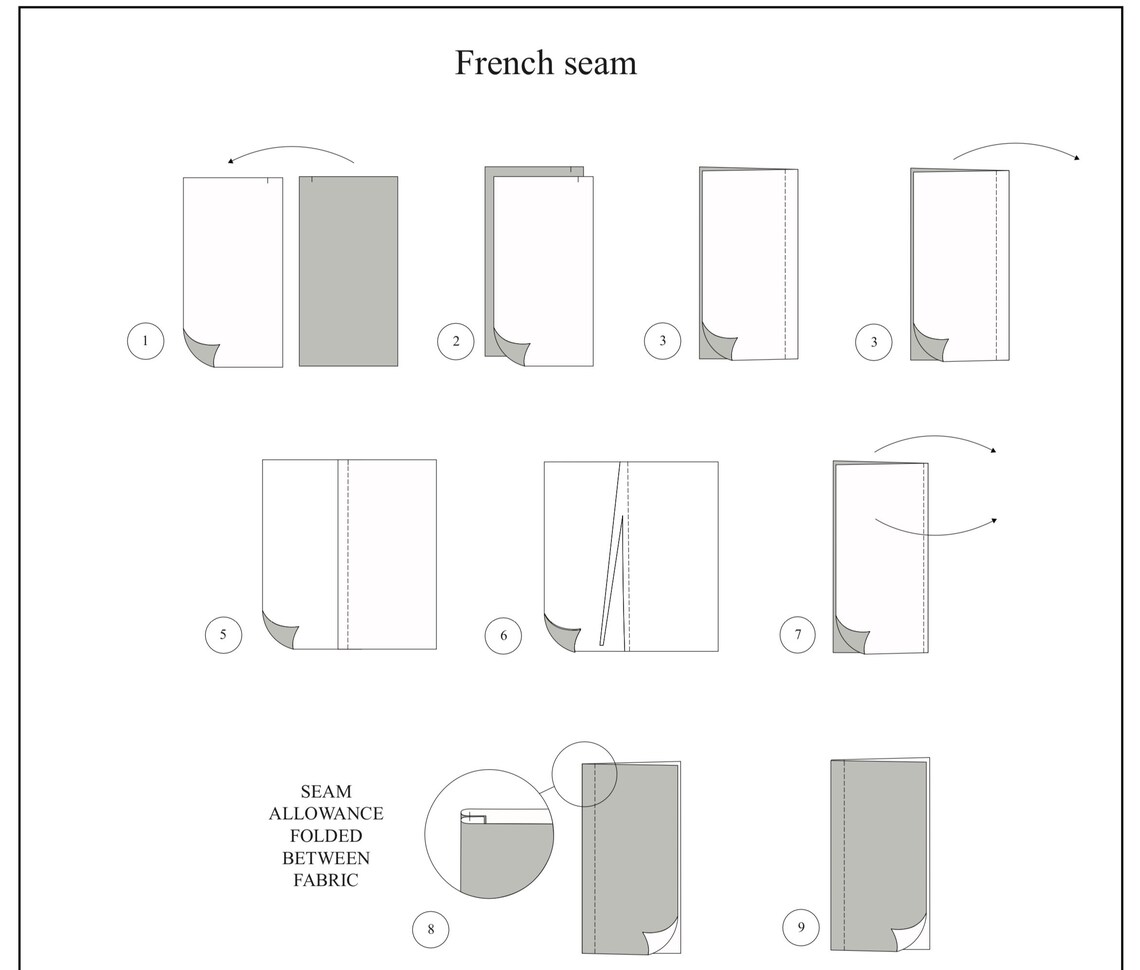 French seam

1

2

3

3

5

6

7

SEAM ALLOWANCE FOLDED BETWEEN FABRIC

8

9