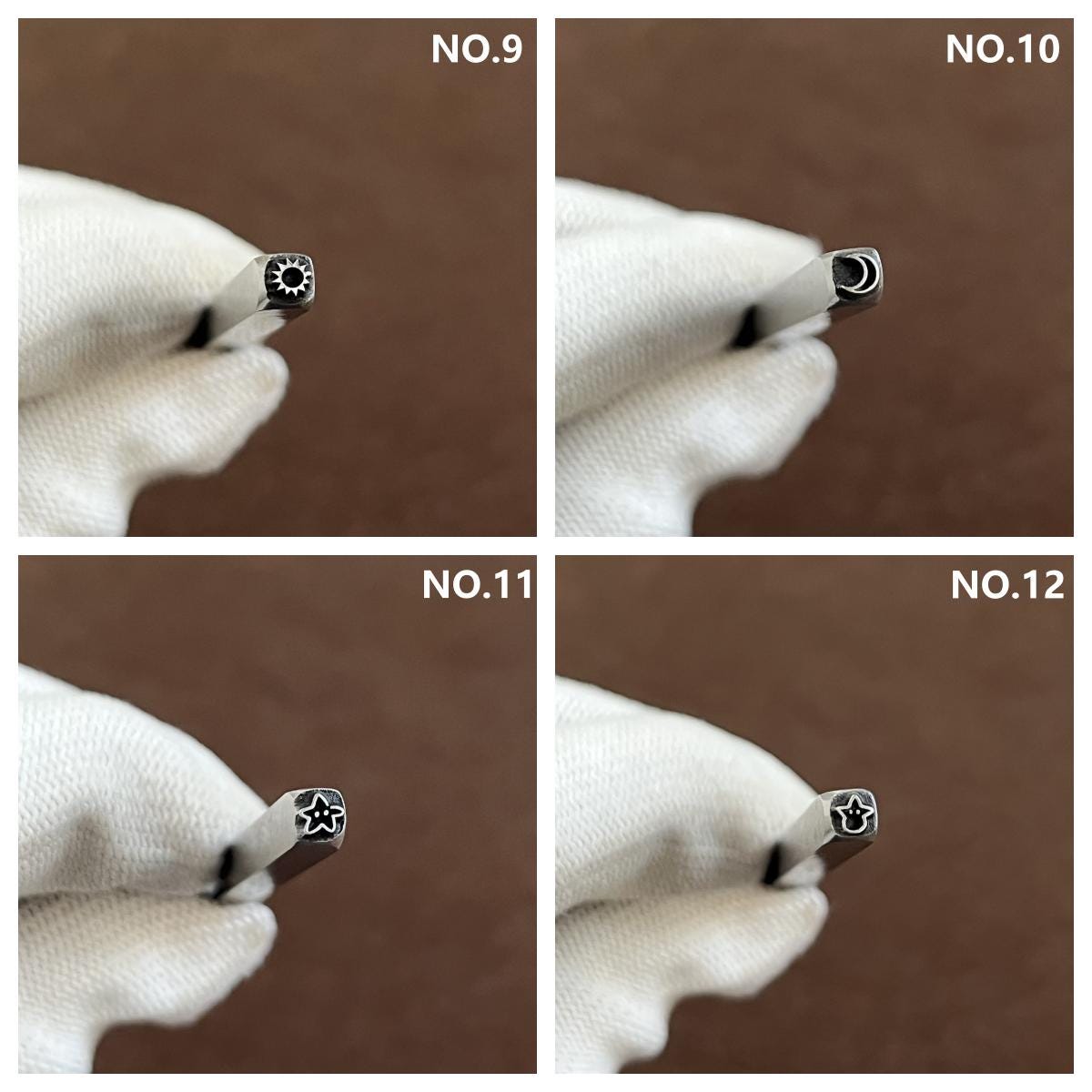 NO.9

NO.10

NO.11

NO.12