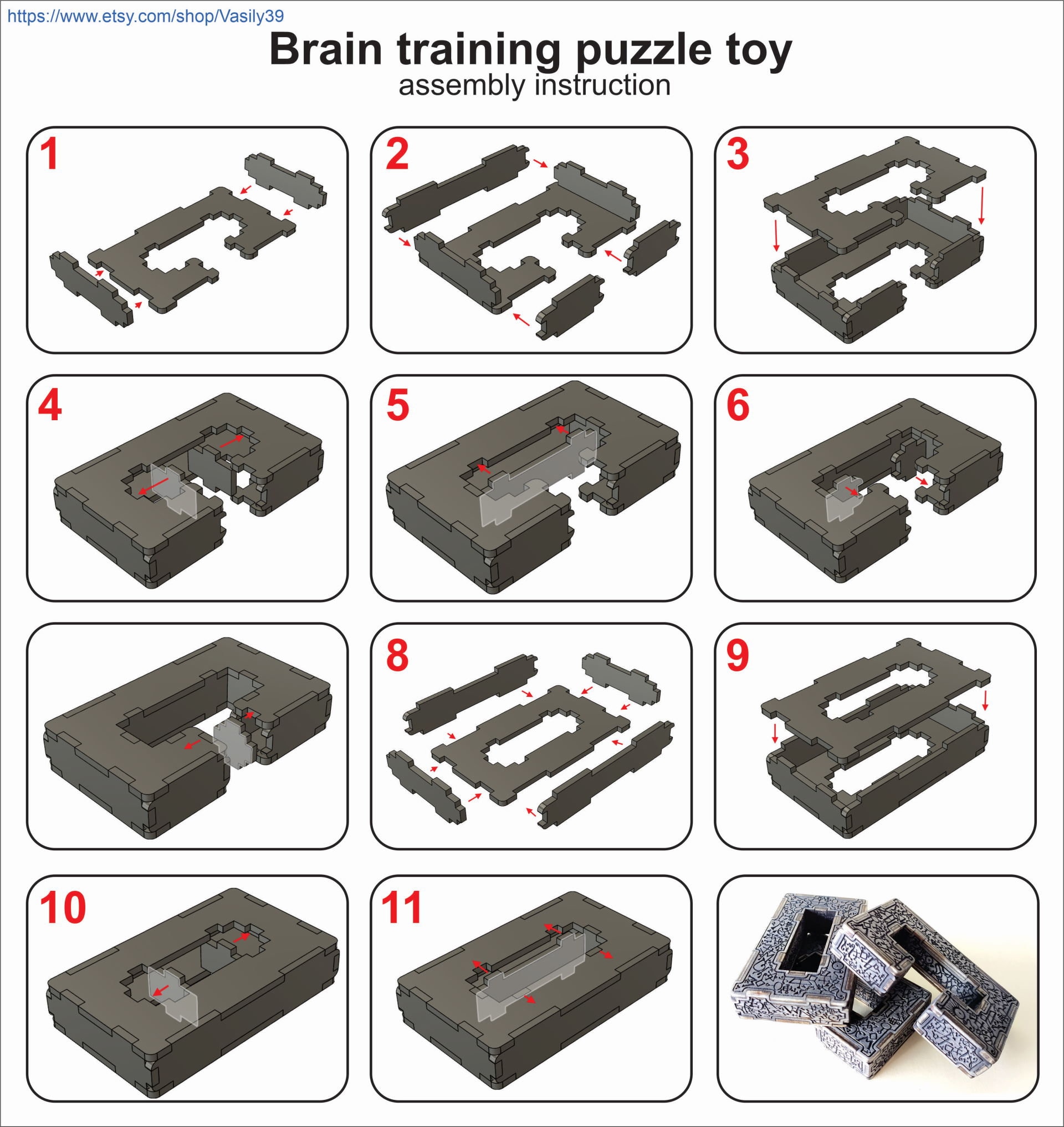 https://www.etsy.com/shop/Vasily39

Brain training puzzle toy
assembly instruction

1

2

3

4

5

6

8

9

10

11