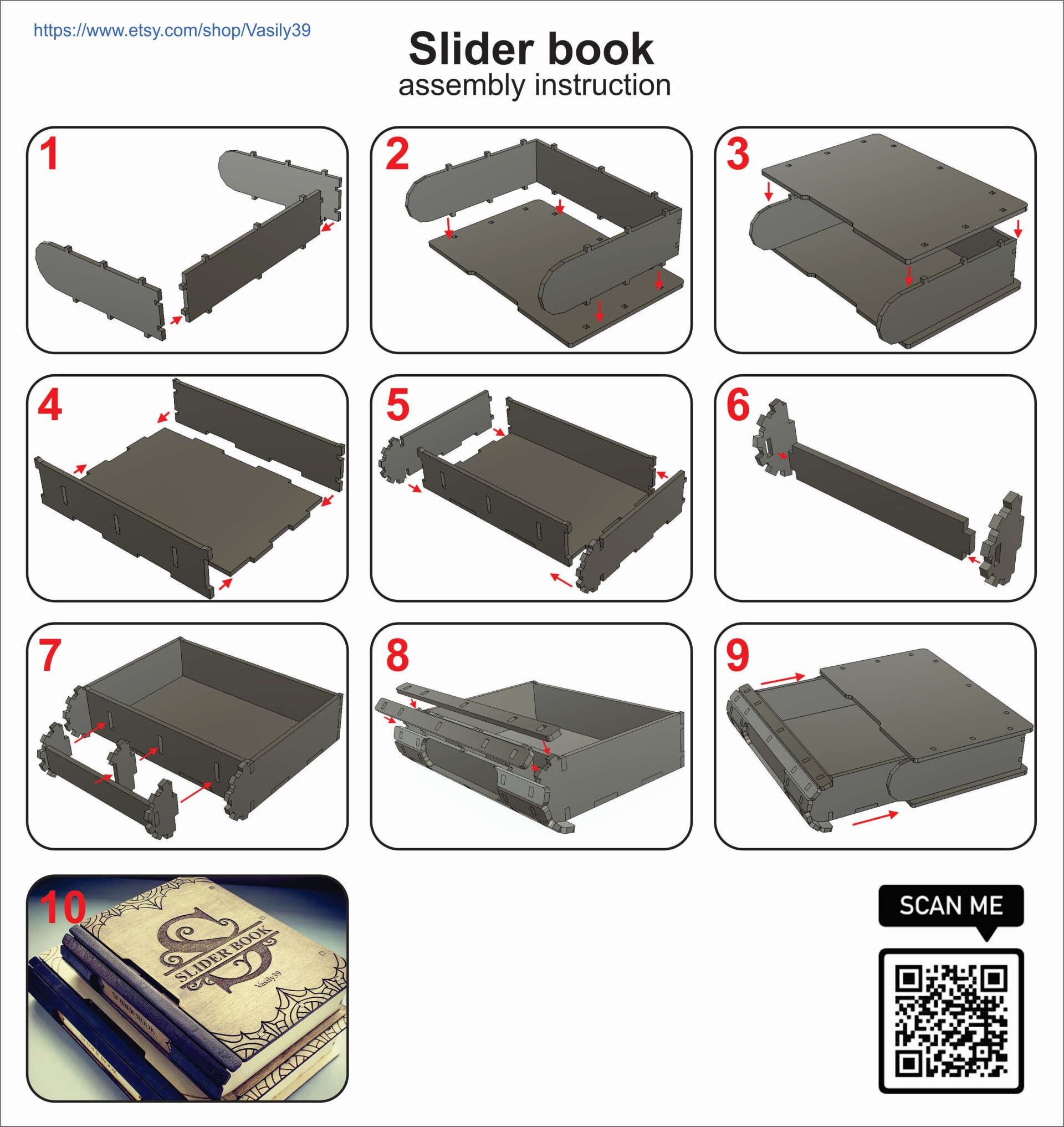 https://www.etsy.com/shop/Vasily39

Slider book
assembly instruction

1

2

3

4

5

6

7

8

9

10

SLIDER BOOK
Vasily39

SLIDER BOOK

SCAN ME