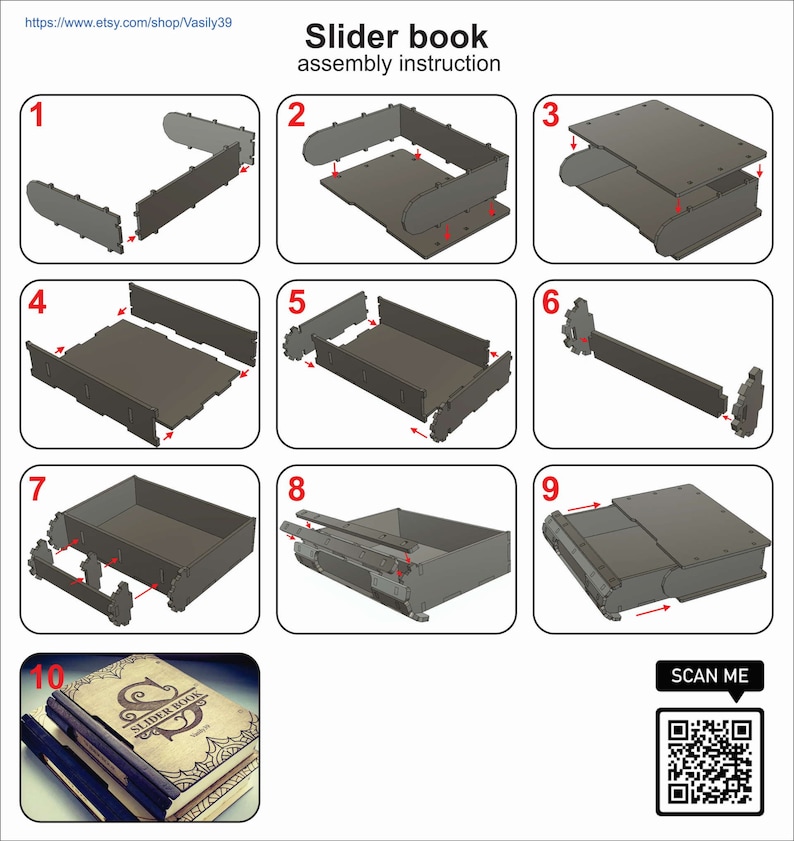 https://www.etsy.com/shop/Vasily39

Slider book
assembly instruction

1

2

3

4

5

6

7

8

9

10

S
SLIDER BOOK
Vasily39

SCAN ME