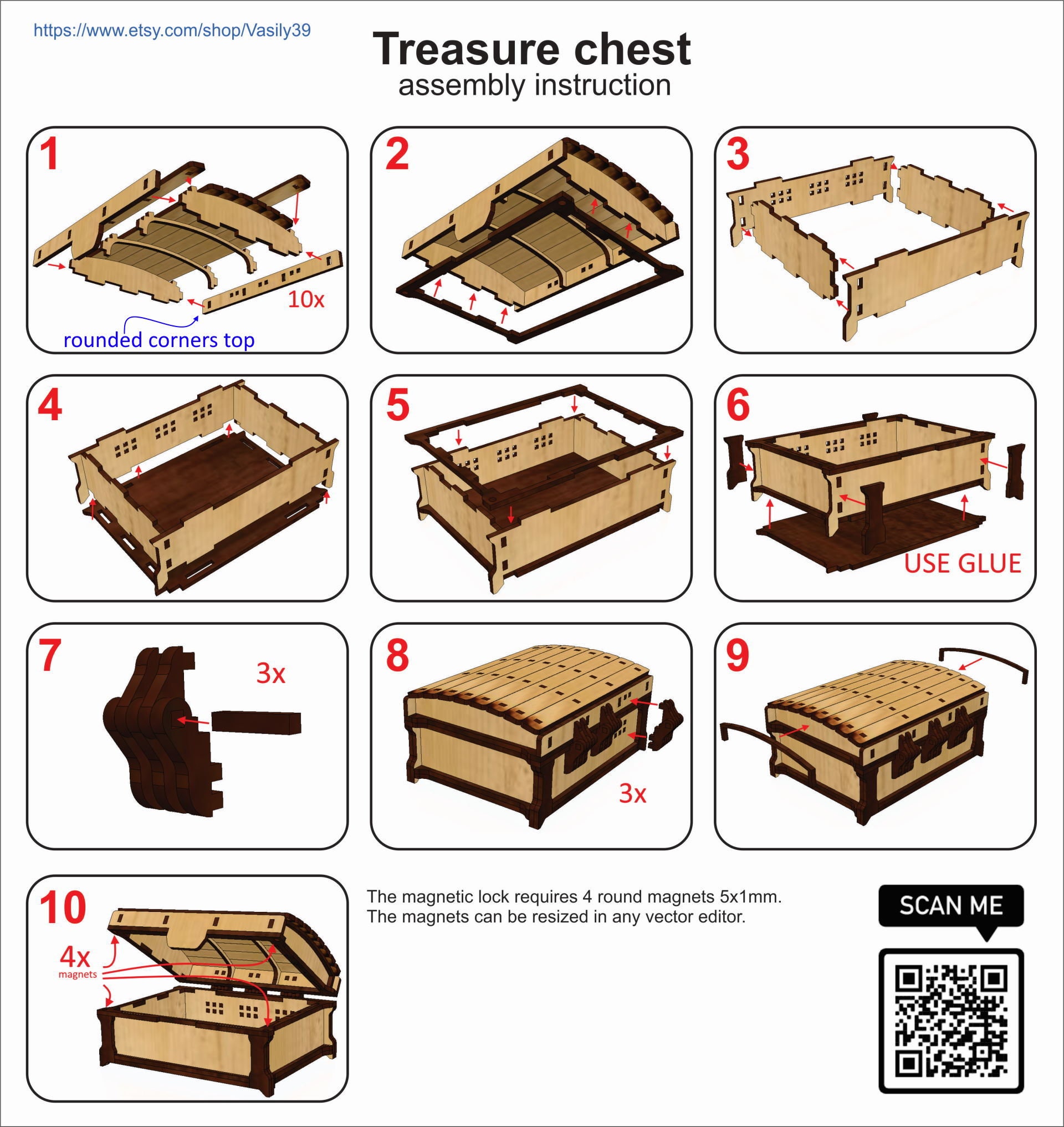 https://www.etsy.com/shop/Vasily39

Treasure chest
assembly instruction

1

10x

rounded corners top

2

3

4

5

6

USE GLUE

7

3x

8

3x

9

10

4x
magnets

The magnetic lock requires 4 round magnets 5x1mm.
The magnets can be resized in any vector editor.

SCAN ME