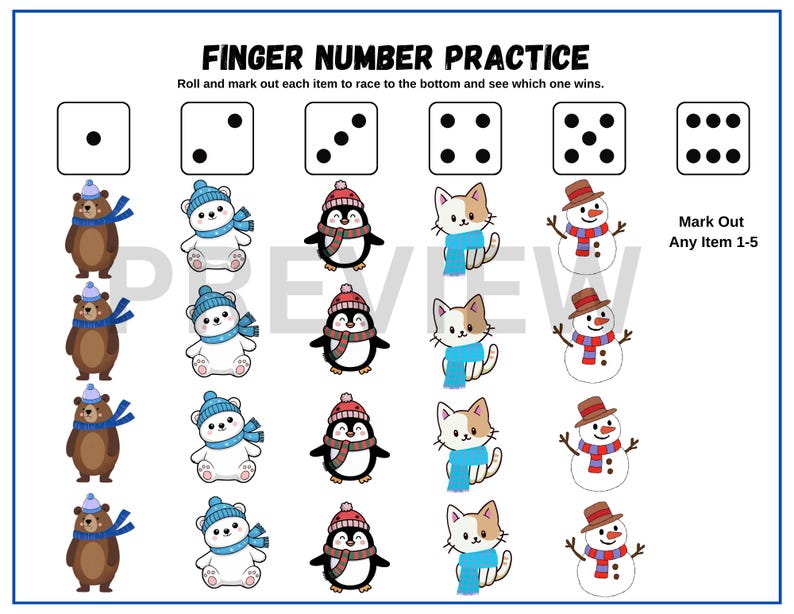 FINGER NUMBER PRACTICE

Roll and mark out each item to race to the bottom and see which one wins.

Mark Out
Any Item 1-5

PREVIEW