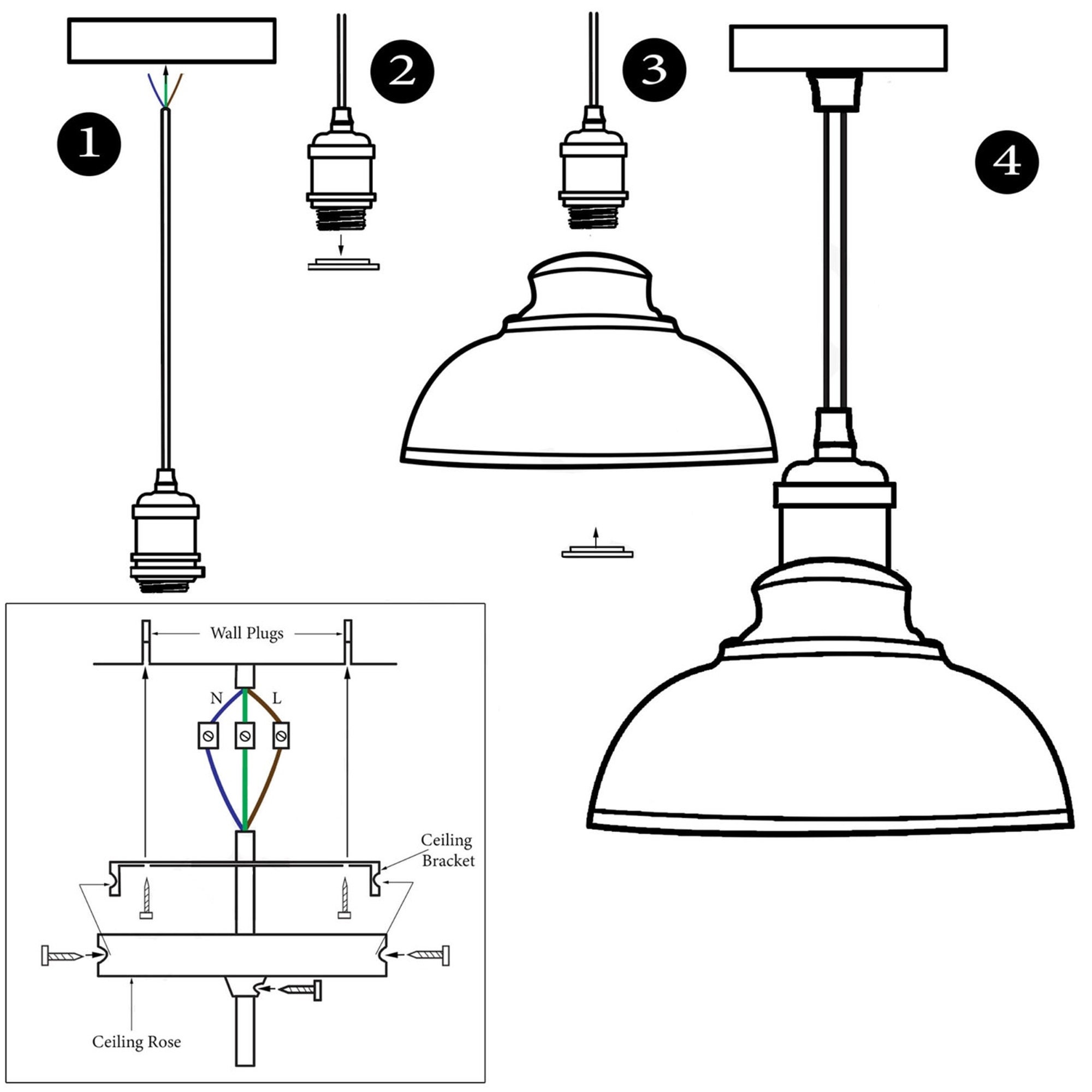 1

2

3

4

Wall Plugs

N

L

Ceiling Bracket

Ceiling Rose