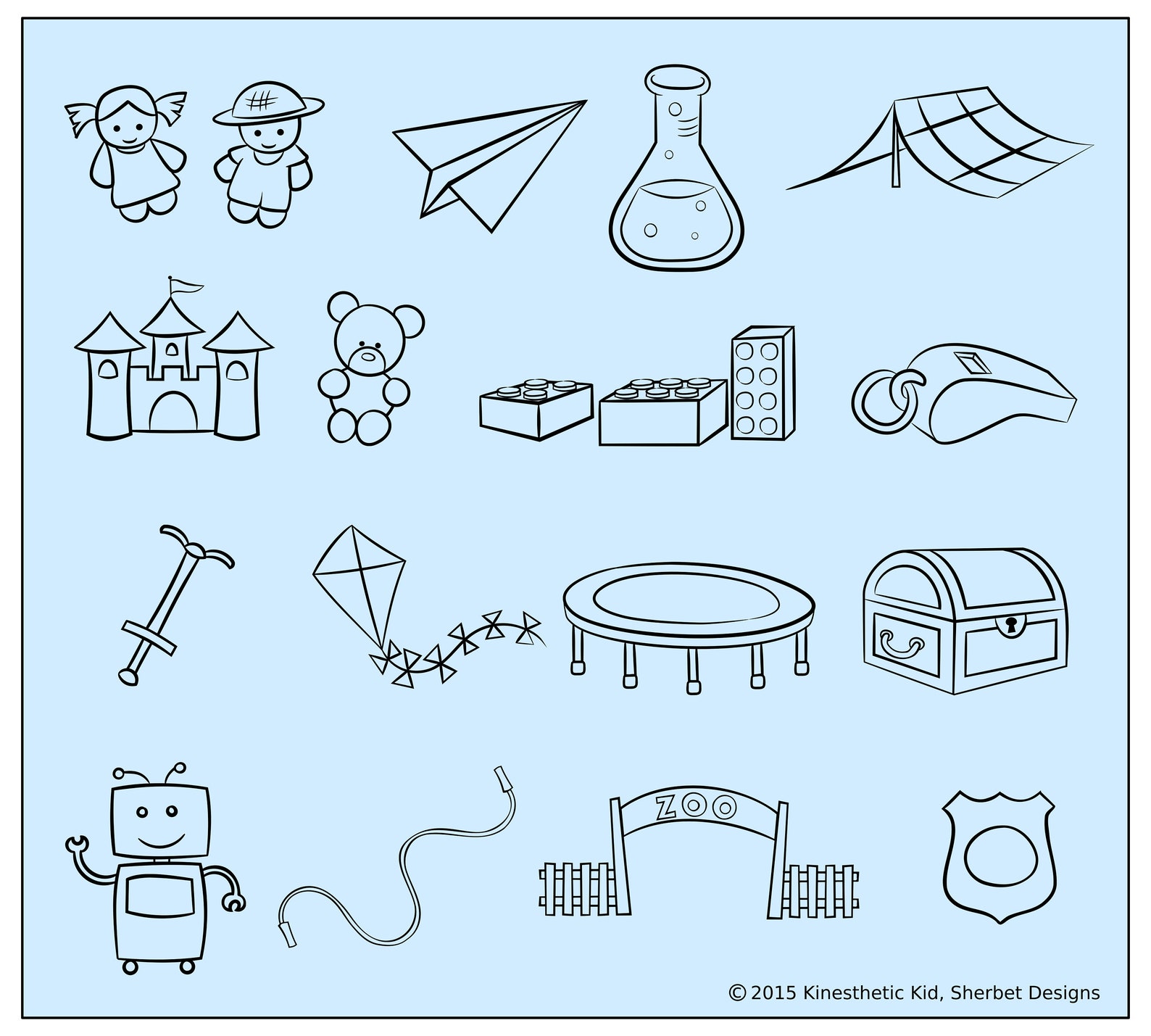 ZOO

© 2015 Kinesthetic Kid, Sherbet Designs