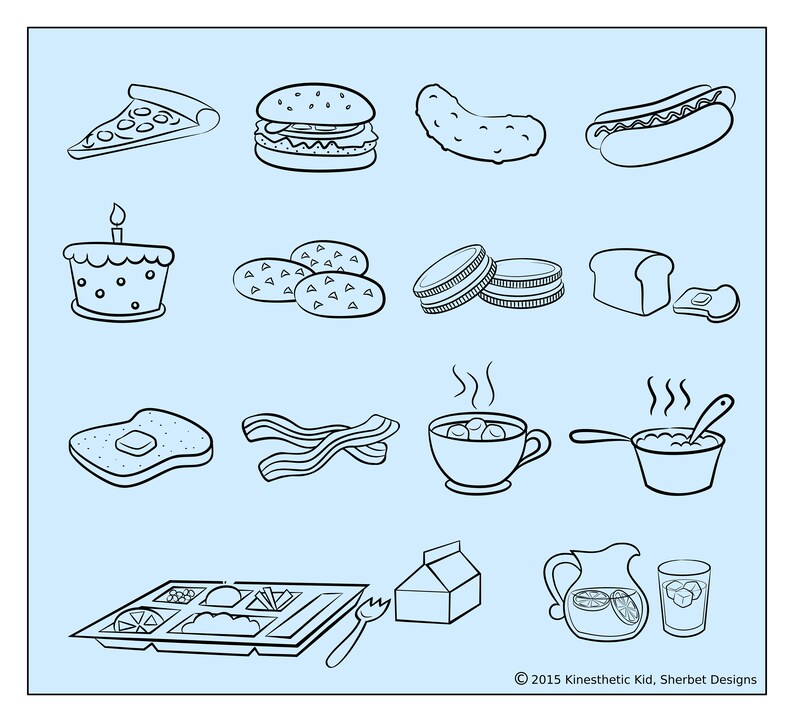 © 2015 Kinesthetic Kid, Sherbet Designs