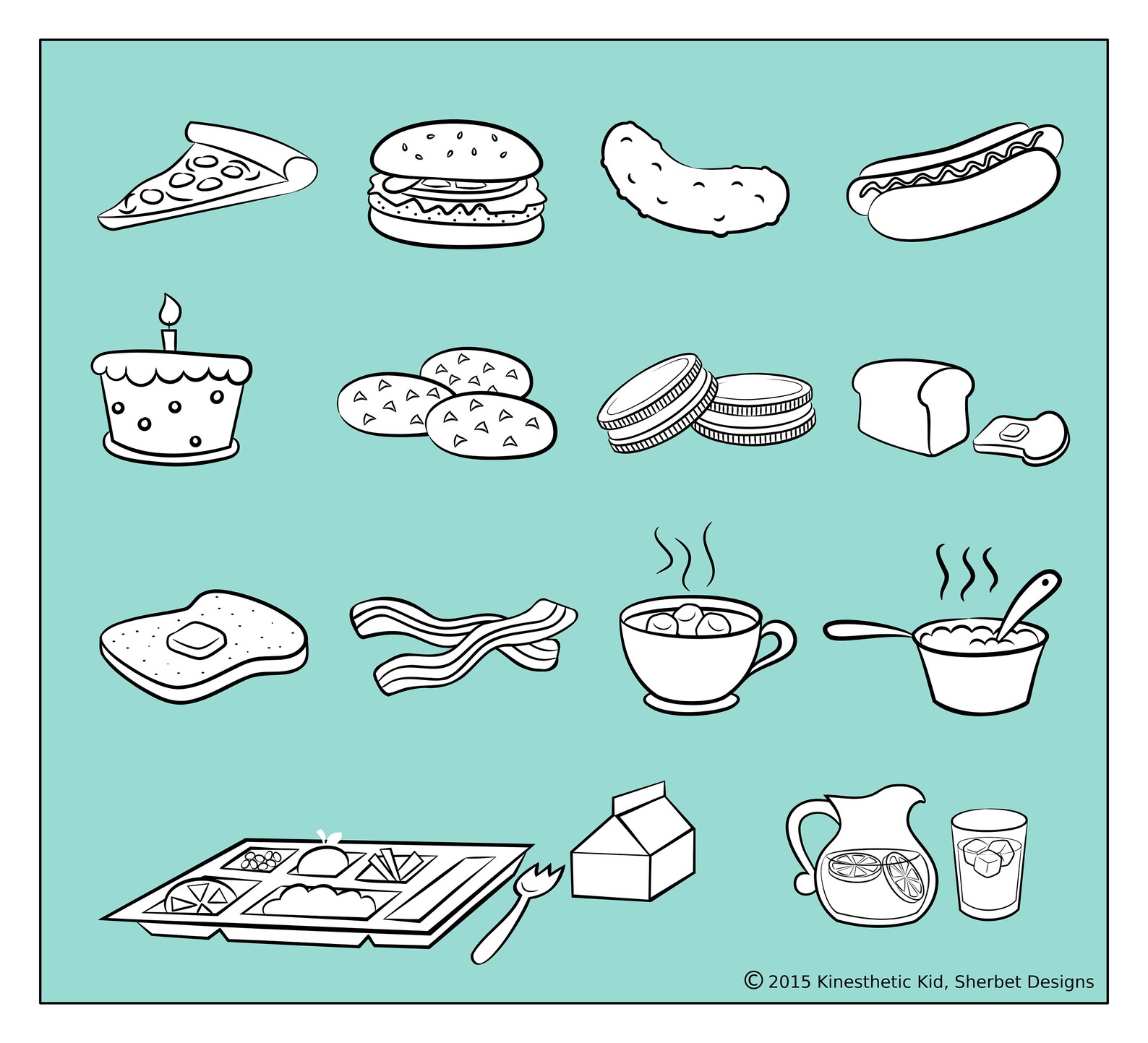 © 2015 Kinesthetic Kid, Sherbet Designs