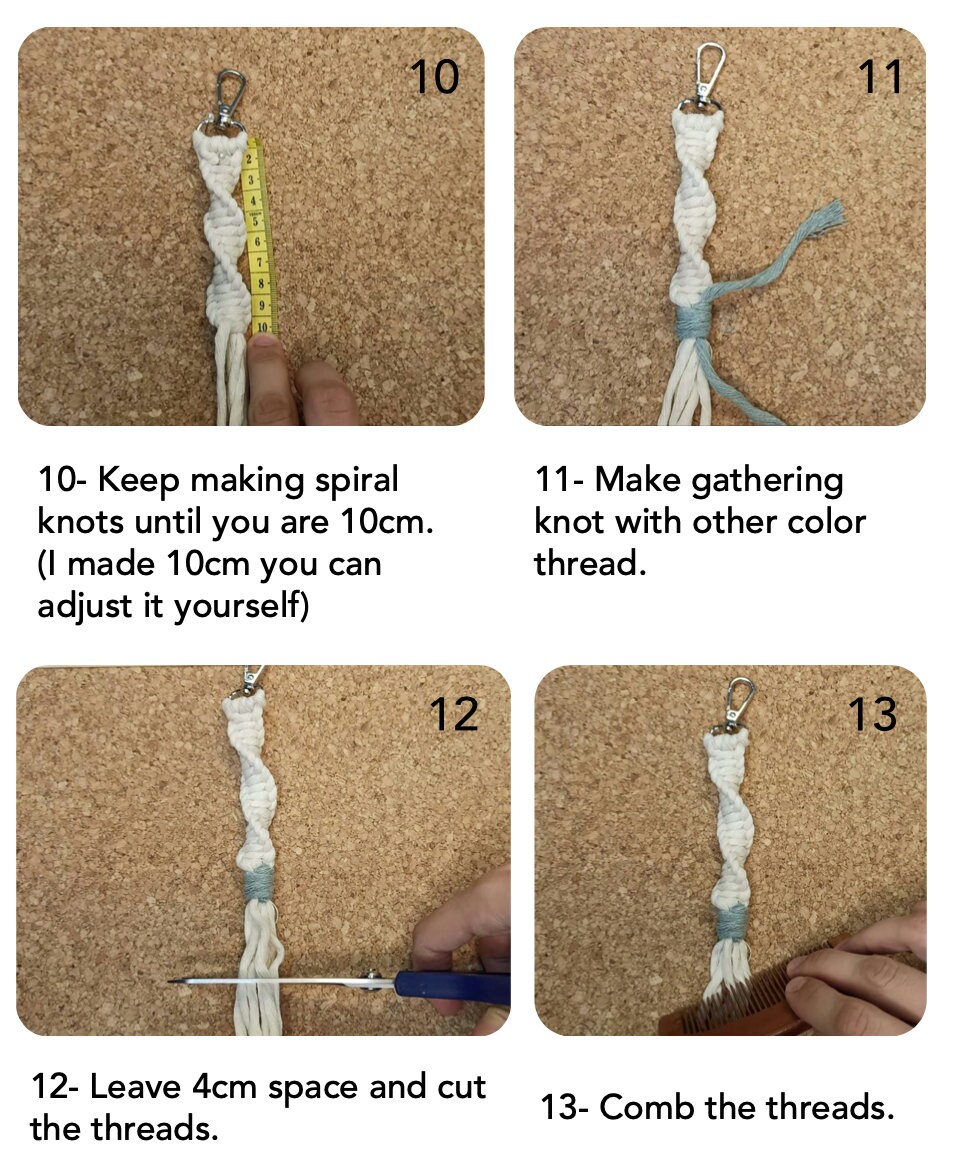 10

2 3 4 5 6 7 8 9 10

10- Keep making spiral knots until you are 10cm. (I made 10cm you can adjust it yourself)

11

11- Make gathering knot with other color thread.

12

12- Leave 4cm space and cut the threads.

13

13- Comb the threads.