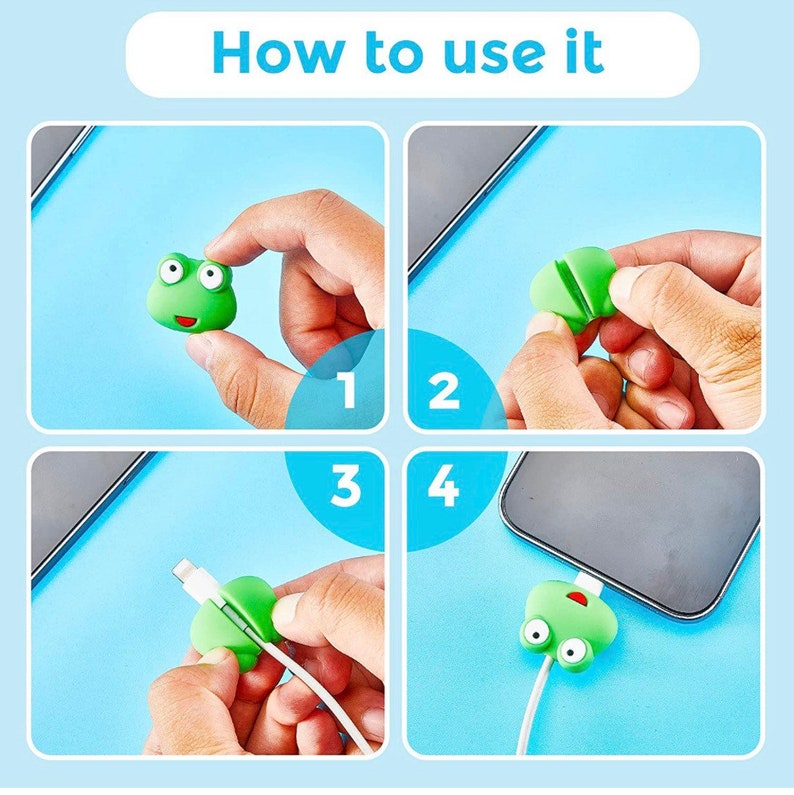 How to use it

1

2

3

4