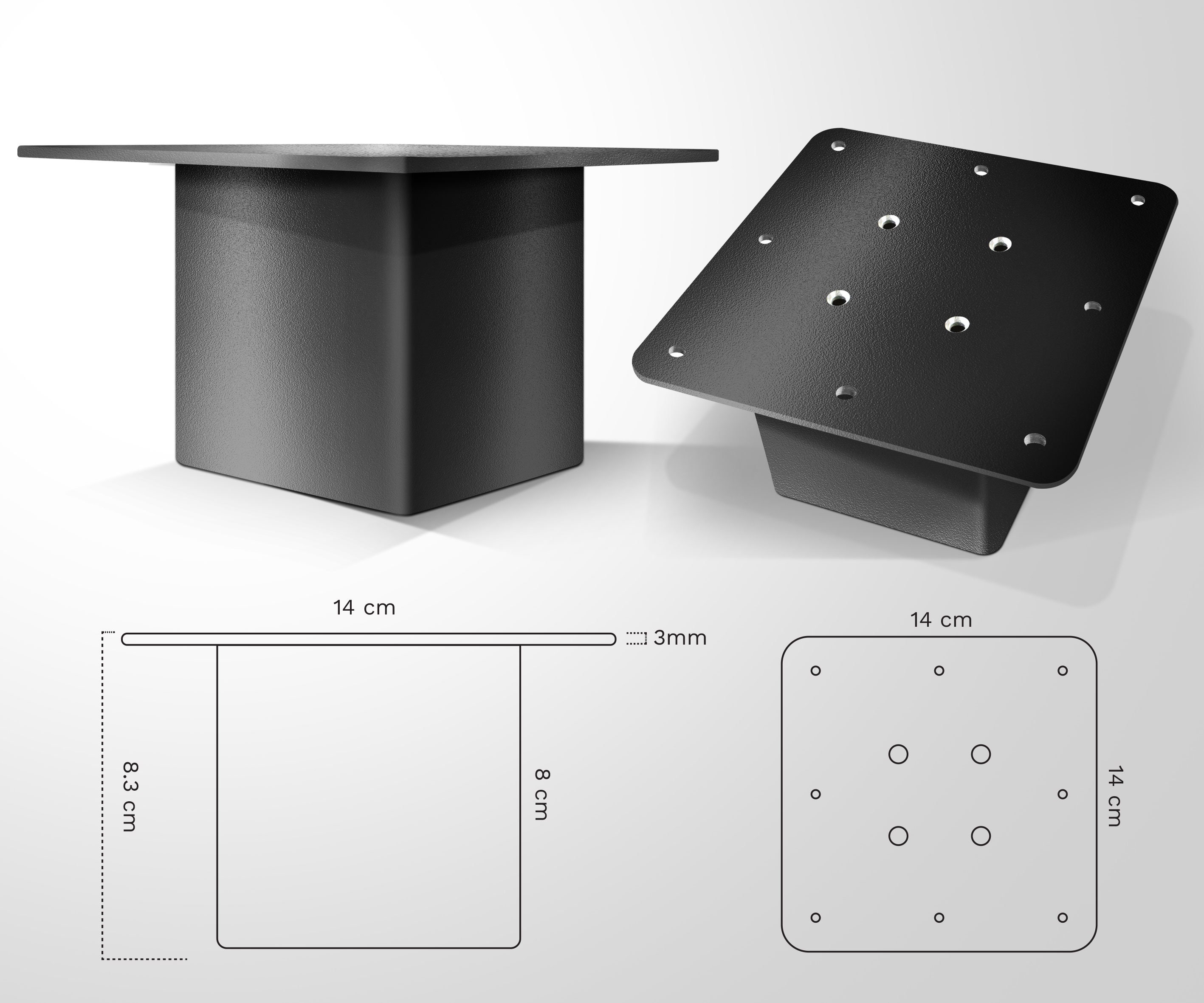 14 cm

3mm

8.3 cm

8 cm

14 cm

14 cm