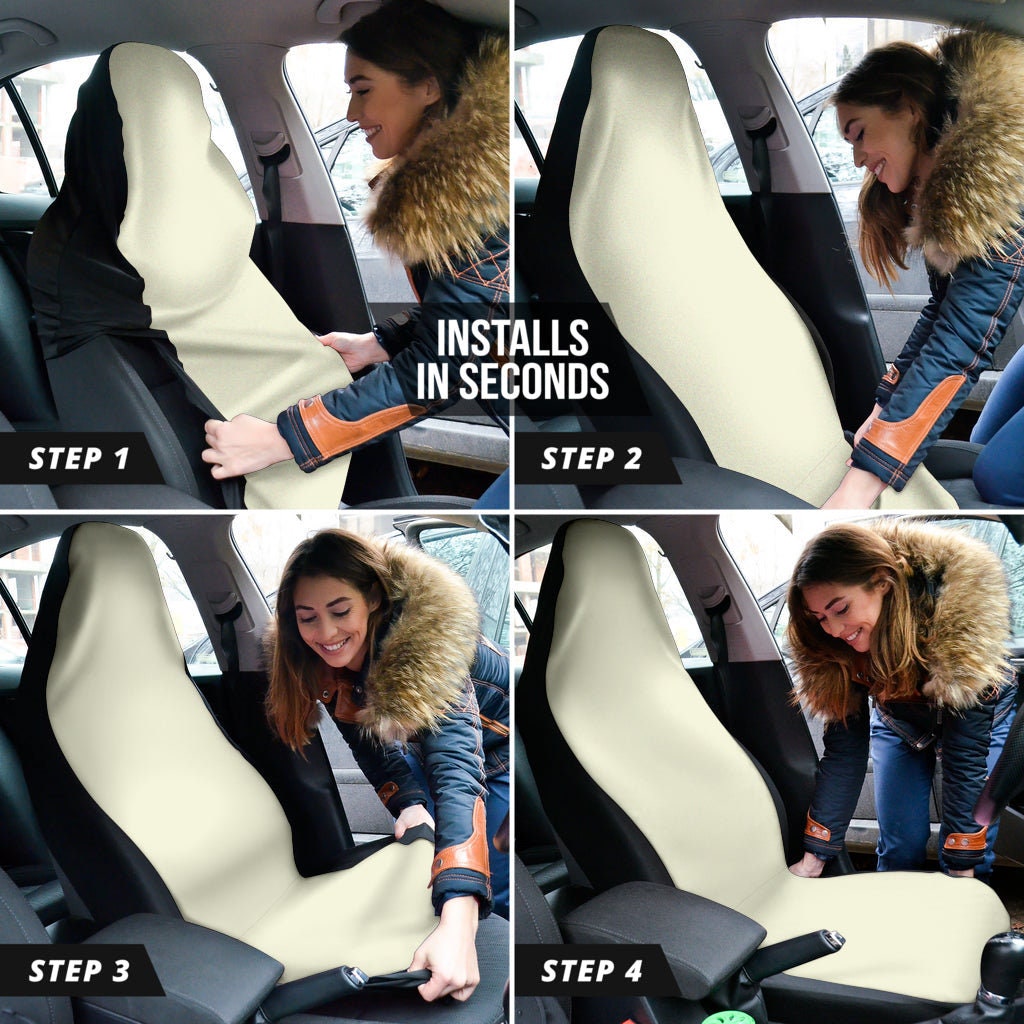 INSTALLS IN SECONDS

STEP 1

STEP 2

STEP 3

STEP 4