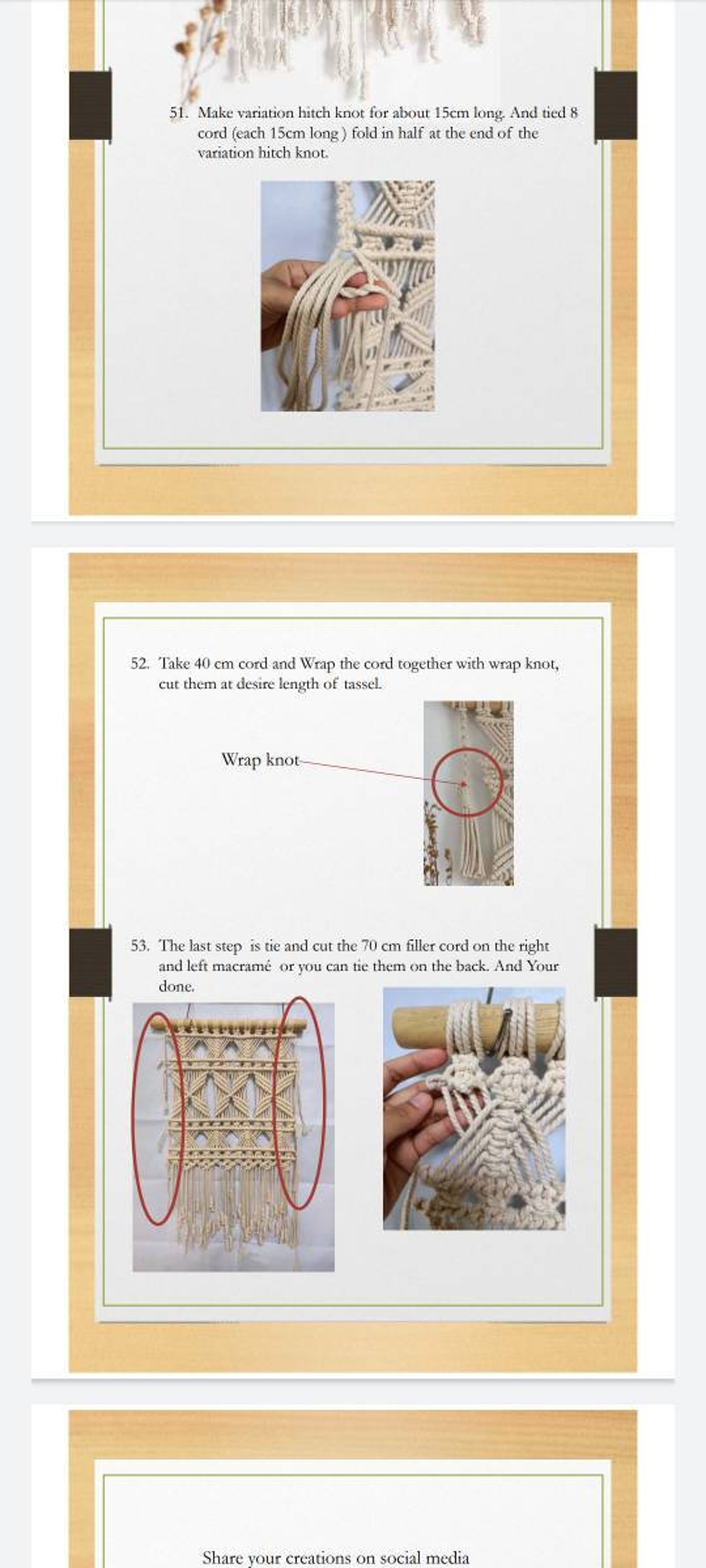 51. Make variation hitch knot for about 15cm long. And tied 8 cord (each 15cm long ) fold in half at the end of the variation hitch knot.

52. Take 40 cm cord and Wrap the cord together with wrap knot, cut them at desire length of tassel.

Wrap knot

53. The last step is tie and cut the 70 cm filler cord on the right and left macramé or you can tie them on the back. And Your done.

Share your creations on social media