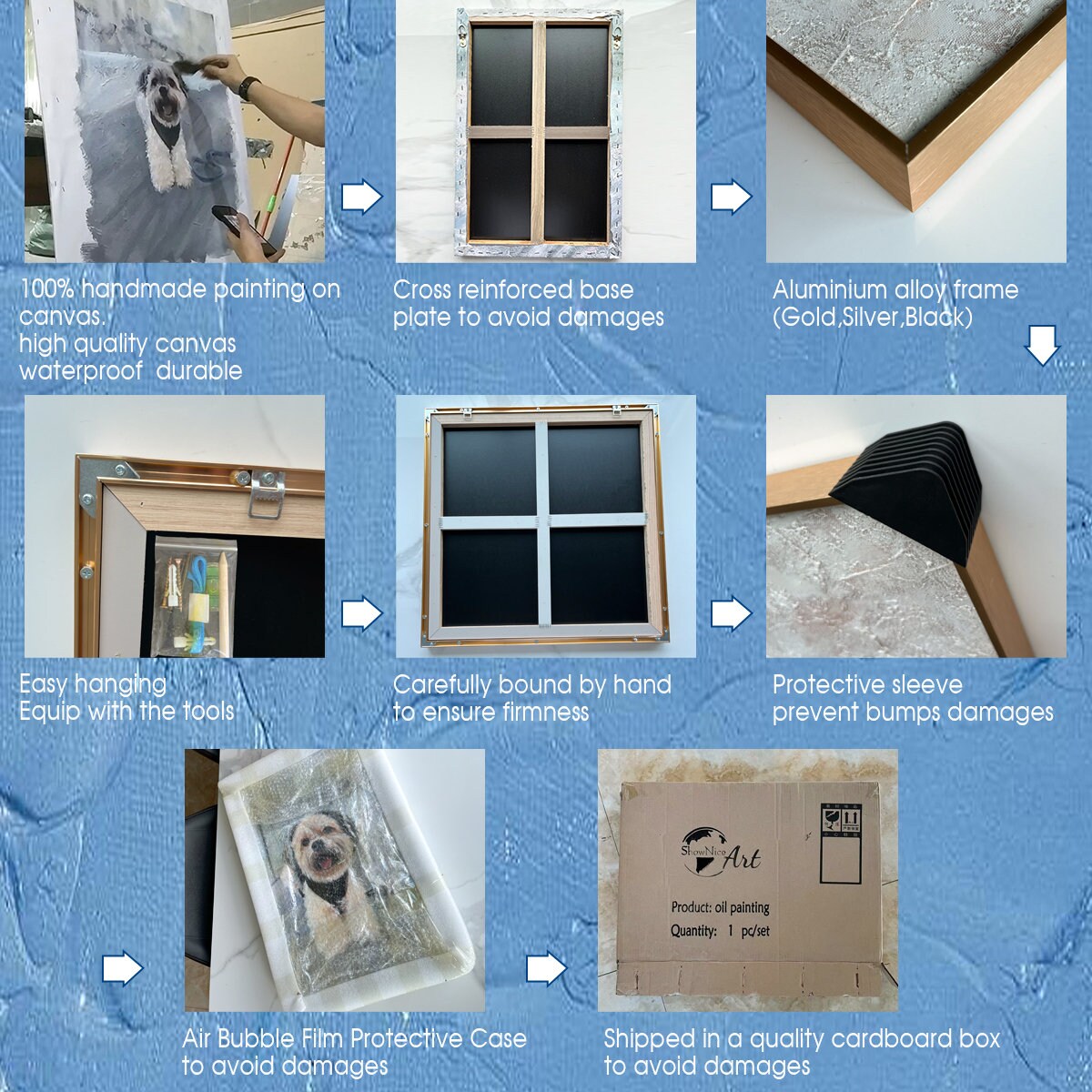 100% handmade painting on canvas.
high quality canvas
waterproof durable

Cross reinforced base plate to avoid damages

Aluminium alloy frame
(Gold,Silver,Black)

Easy hanging
Equip with the tools

Carefully bound by hand to ensure firmness

Protective sleeve
prevent bumps damages

Air Bubble Film Protective Case
to avoid damages

ShowNice Art
Product: oil painting
Quantity: 1 pc/set

Shipped in a quality cardboard box
to avoid damages