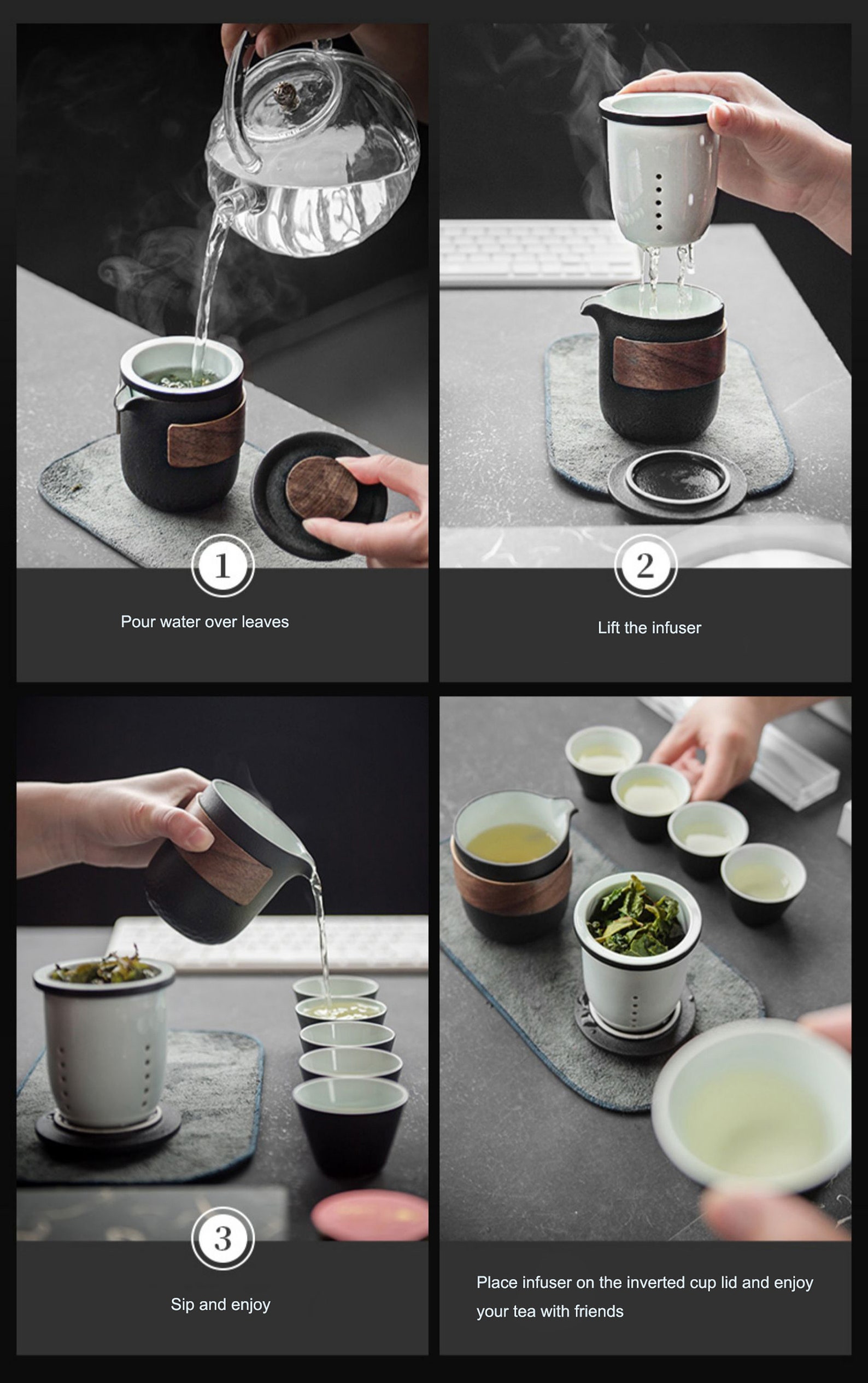 1

Pour water over leaves

2

Lift the infuser

3

Sip and enjoy

Place infuser on the inverted cup lid and enjoy your tea with friends