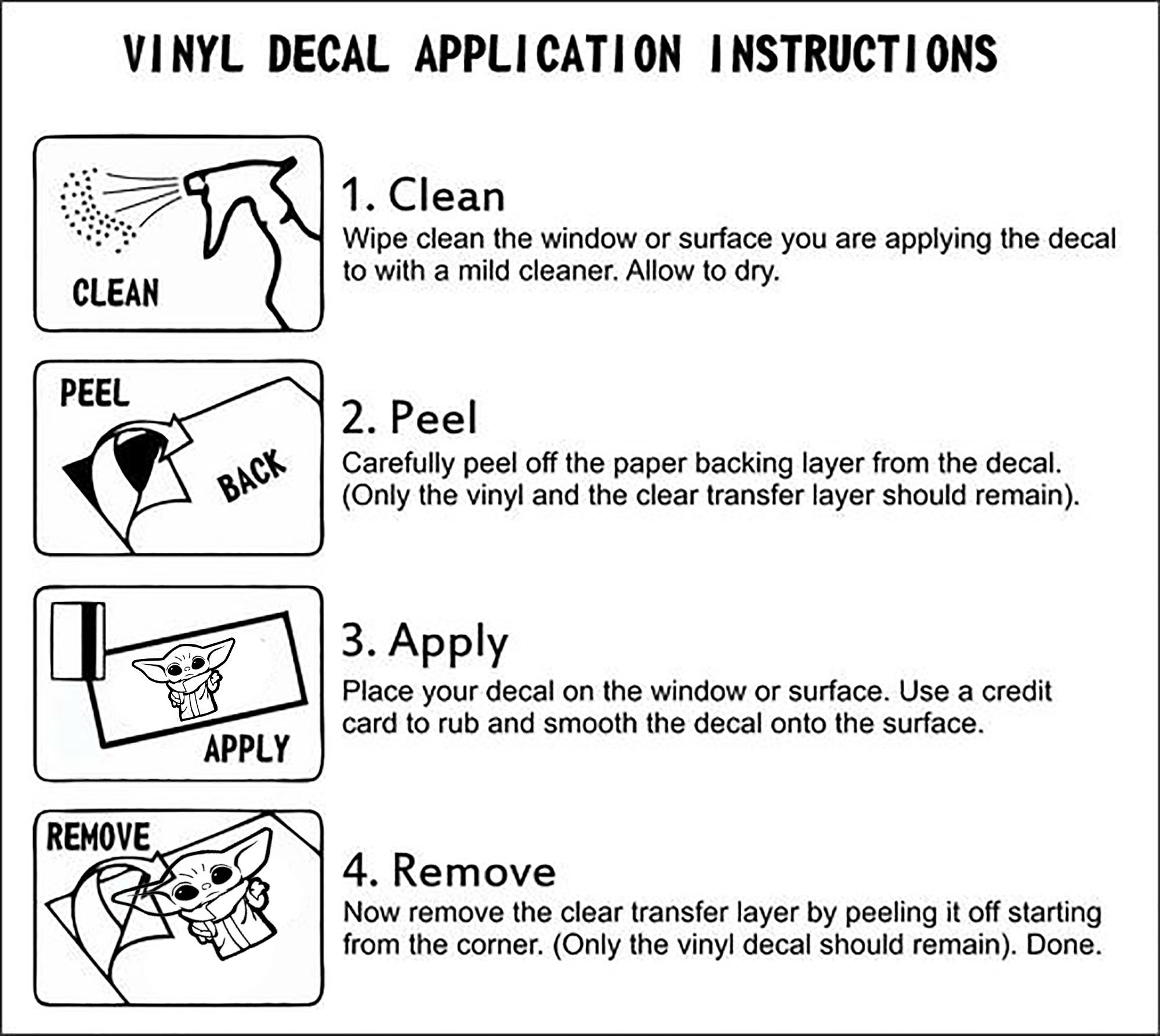 VINYL DECAL APPLICATION INSTRUCTIONS

CLEAN

1. Clean
Wipe clean the window or surface you are applying the decal to with a mild cleaner. Allow to dry.

PEEL
BACK

2. Peel
Carefully peel off the paper backing layer from the decal. (Only the vinyl and the clear transfer layer should remain).

APPLY

3. Apply
Place your decal on the window or surface. Use a credit card to rub and smooth the decal onto the surface.

REMOVE

4. Remove
Now remove the clear transfer layer by peeling it off starting from the corner. (Only the vinyl decal should remain). Done.