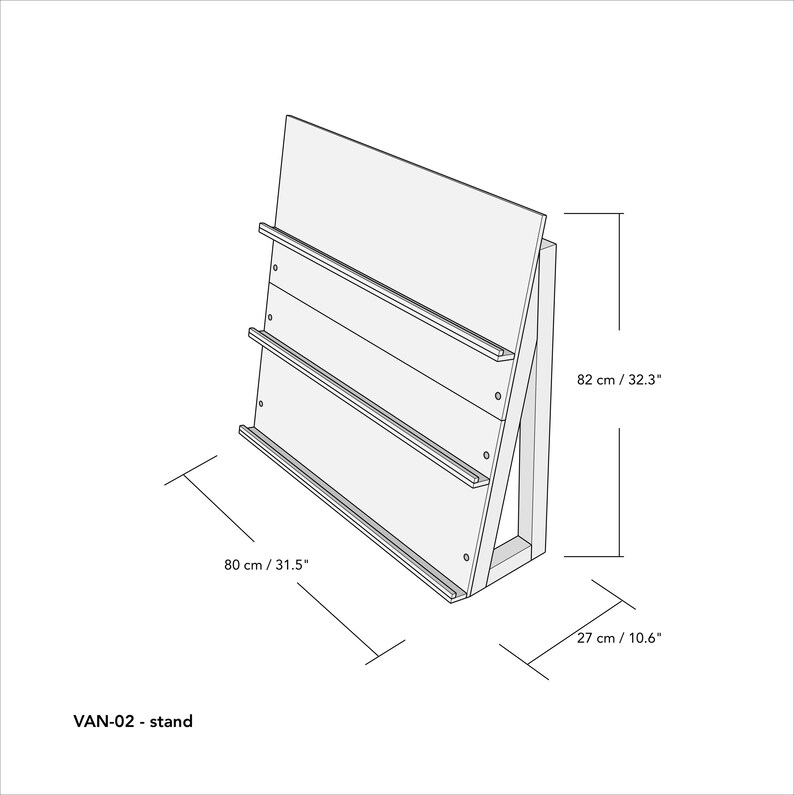 82 cm / 32.3"

80 cm / 31.5"

27 cm / 10.6"

VAN-02 - stand