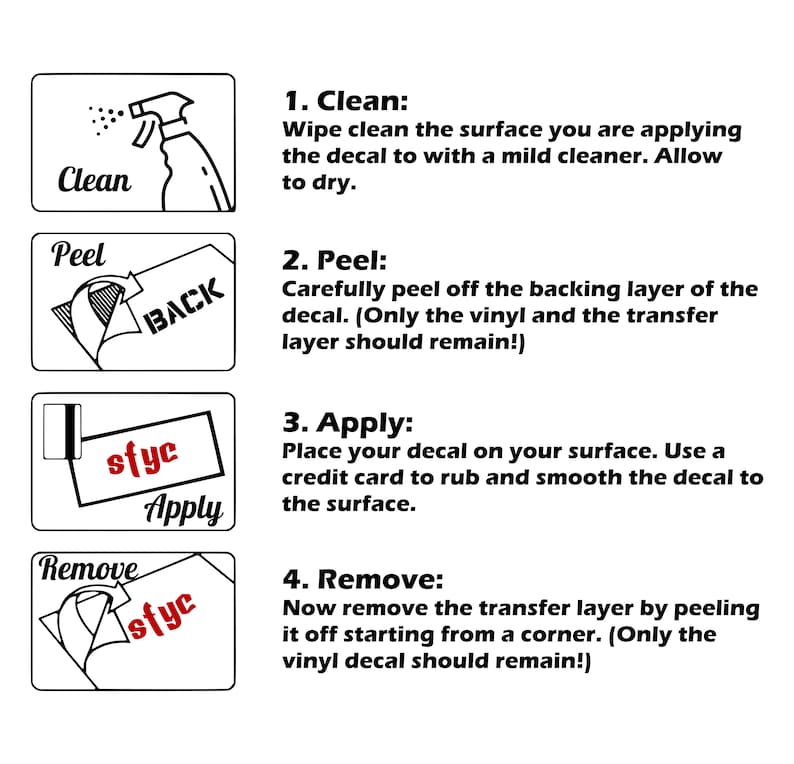 Clean

1. Clean:
Wipe clean the surface you are applying the decal to with a mild cleaner. Allow to dry.

Peel

BACK

2. Peel:
Carefully peel off the backing layer of the decal. (Only the vinyl and the transfer layer should remain!)

sfyc

Apply

3. Apply:
Place your decal on your surface. Use a credit card to rub and smooth the decal to the surface.

Remove

sfyc

4. Remove:
Now remove the transfer layer by peeling it off starting from a corner. (Only the vinyl decal should remain!)