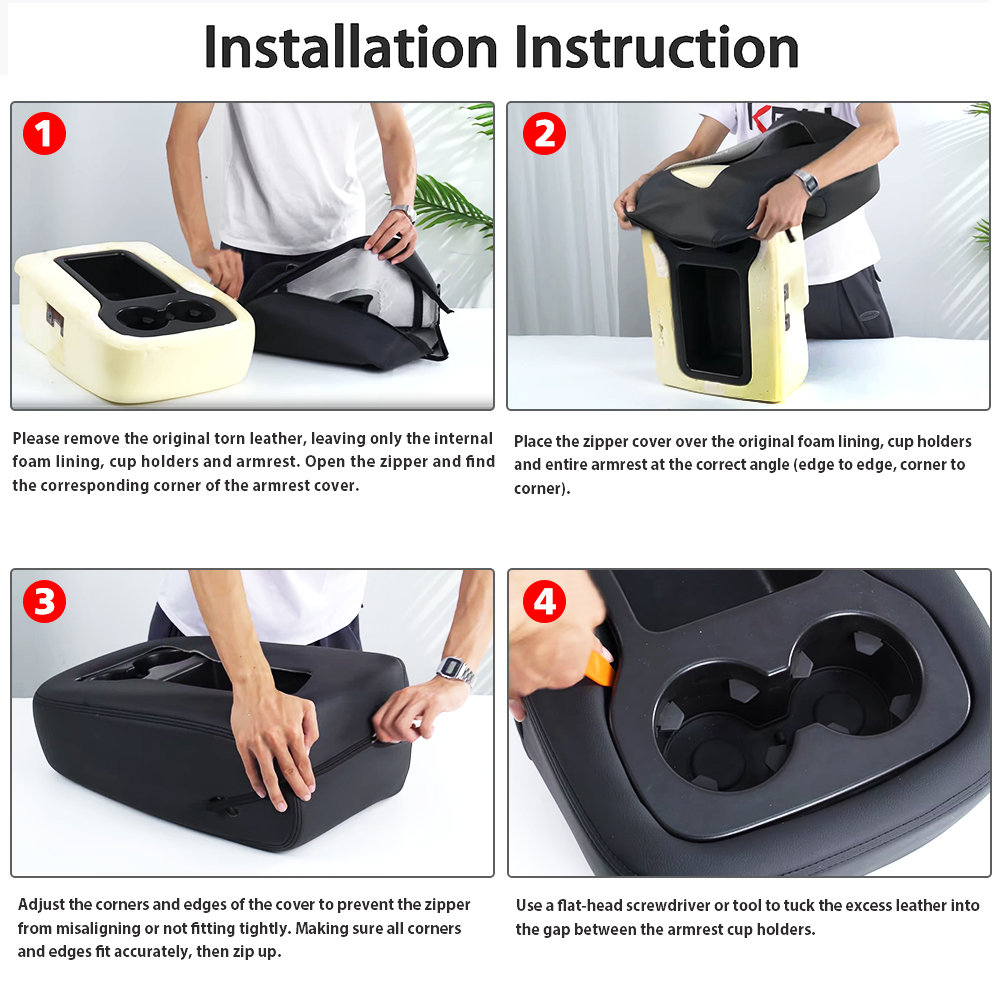 Installation Instruction

1

Please remove the original torn leather, leaving only the internal foam lining, cup holders and armrest. Open the zipper and find the corresponding corner of the armrest cover.

2

Place the zipper cover over the original foam lining, cup holders and entire armrest at the correct angle (edge to edge, corner to corner).

3

Adjust the corners and edges of the cover to prevent the zipper from misaligning or not fitting tightly. Making sure all corners and edges fit accurately, then zip up.

4

Use a flat-head screwdriver or tool to tuck the excess leather into the gap between the armrest cup holders.