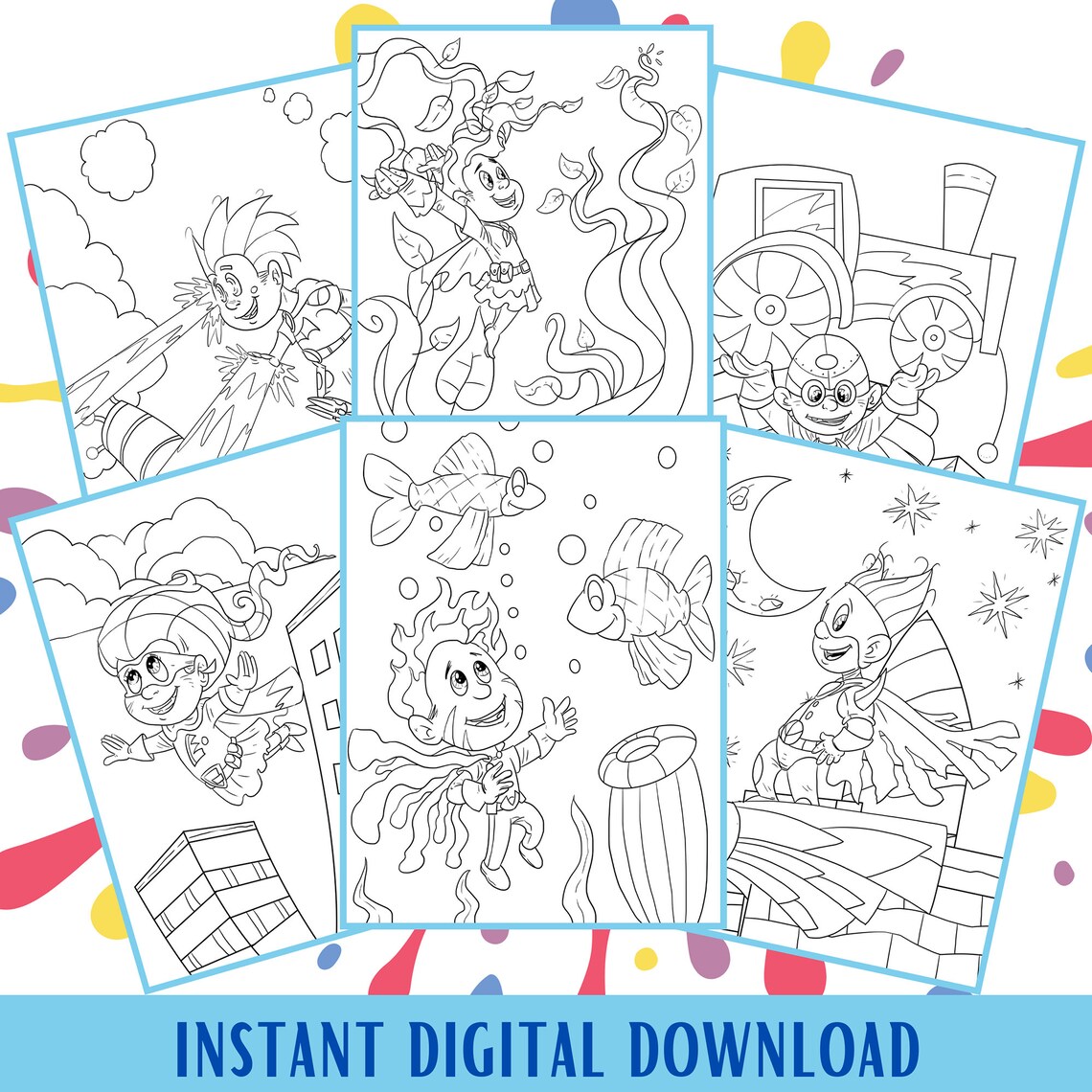 INSTANT DIGITAL DOWNLOAD