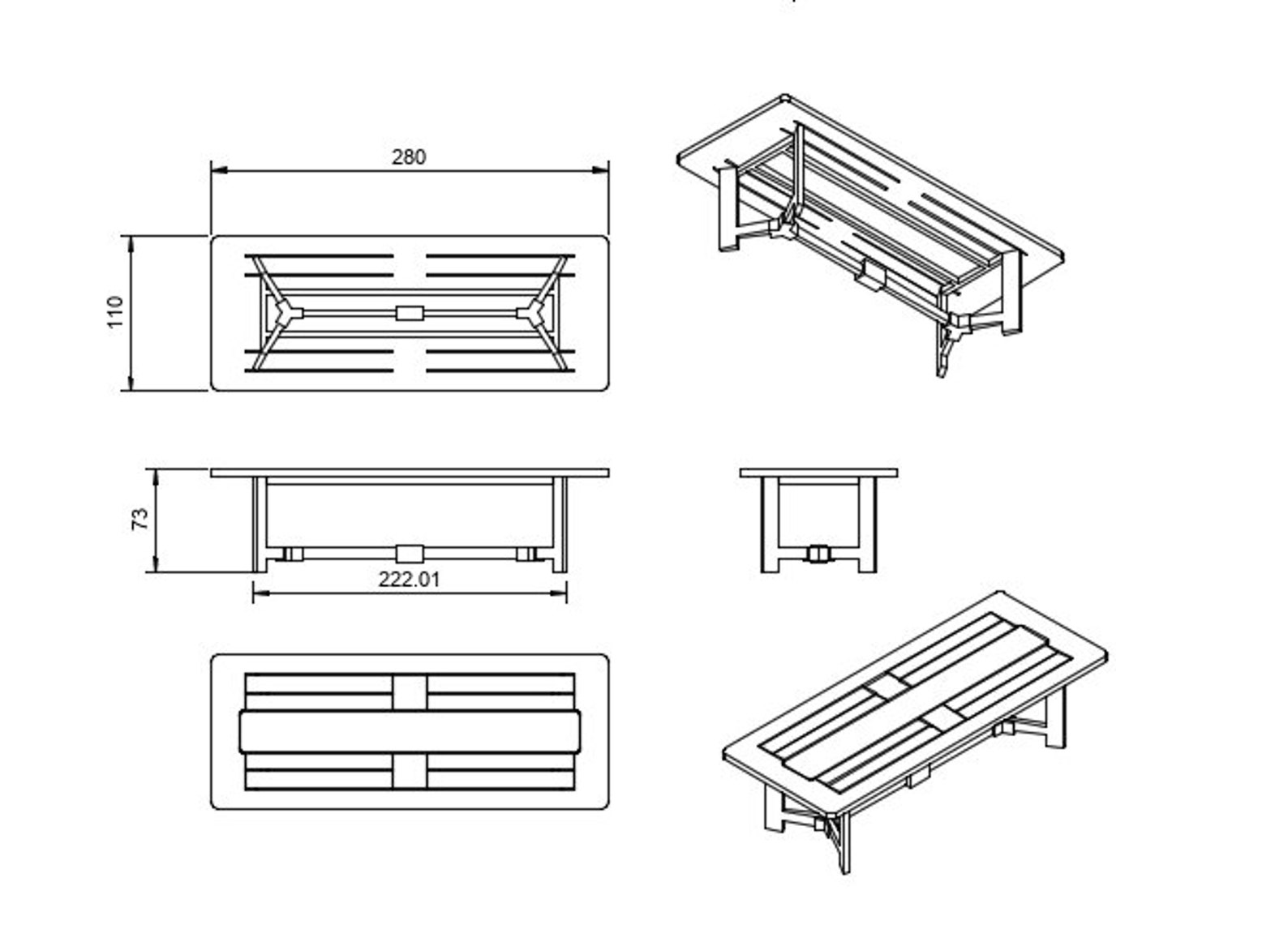 280

110

73

222.01