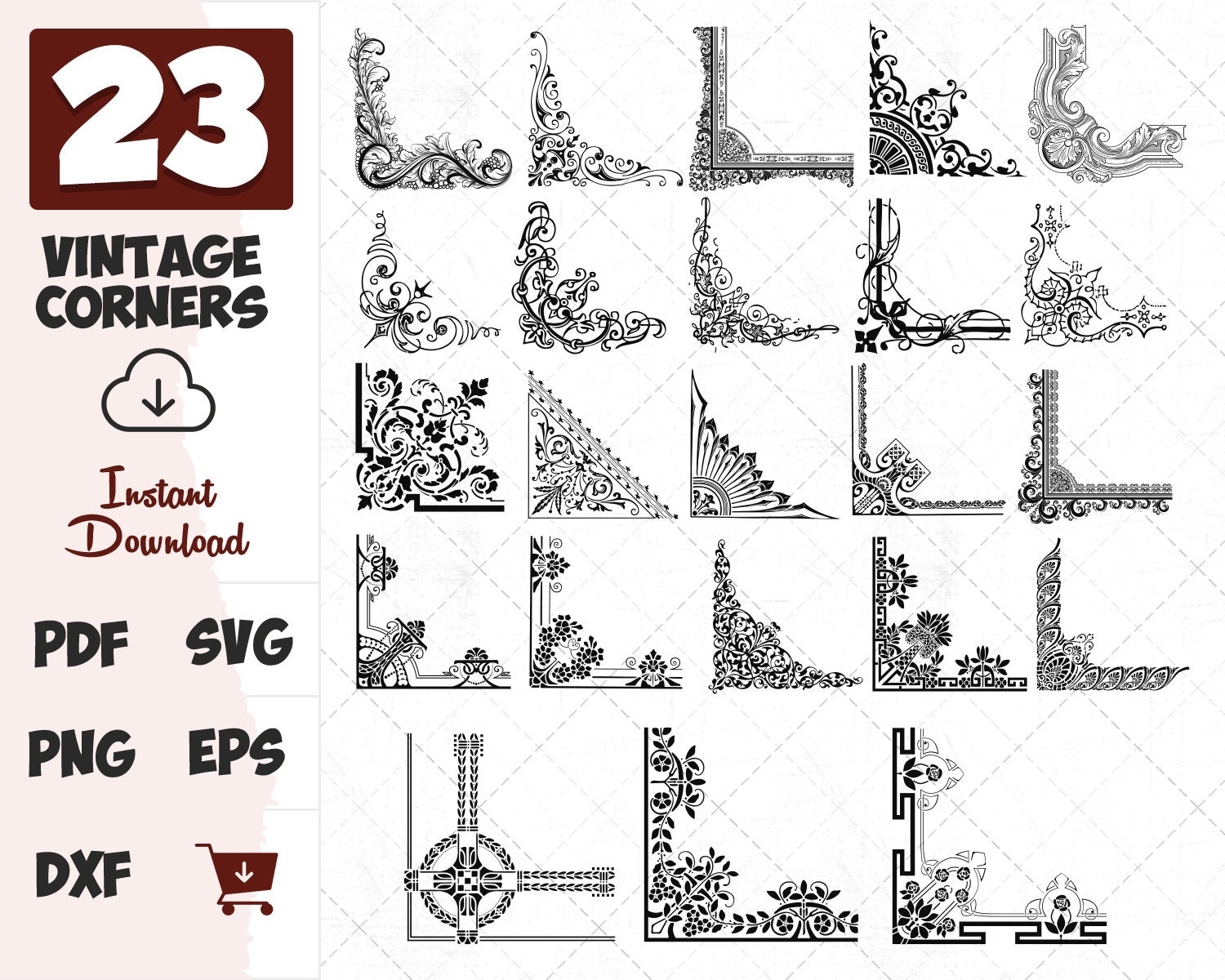 23

VINTAGE CORNERS

Instant Download

PDF SVG

PNG EPS

DXF