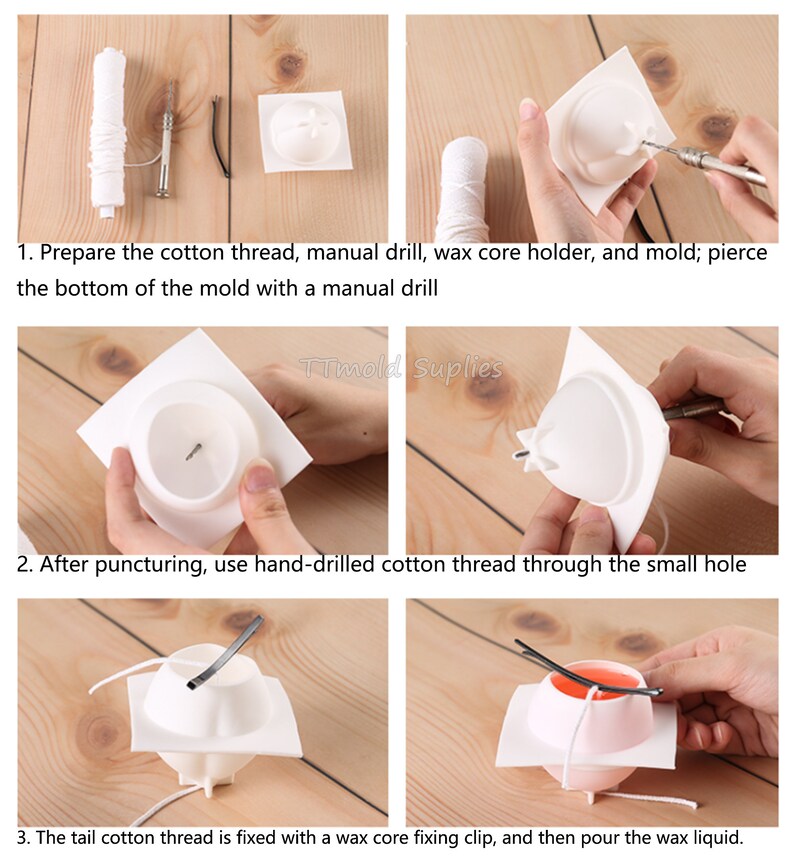 1. Prepare the cotton thread, manual drill, wax core holder, and mold; pierce the bottom of the mold with a manual drill

TTmold Suplies

2. After puncturing, use hand-drilled cotton thread through the small hole

3. The tail cotton thread is fixed with a wax core fixing clip, and then pour the wax liquid.