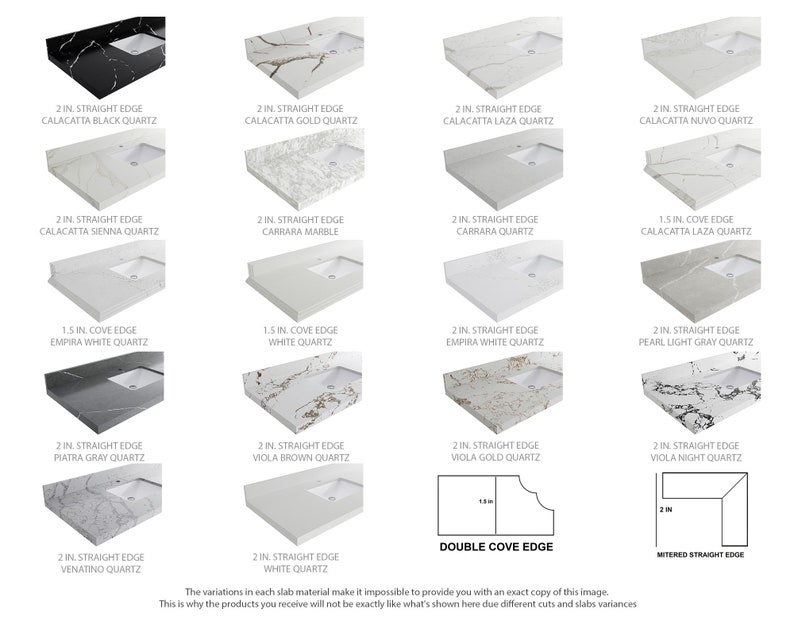 2 IN. STRAIGHT EDGE
CALACATTA BLACK QUARTZ

2 IN. STRAIGHT EDGE
CALACATTA GOLD QUARTZ

2 IN. STRAIGHT EDGE
CALACATTA LAZA QUARTZ

2 IN. STRAIGHT EDGE
CALACATTA NUVO QUARTZ

2 IN. STRAIGHT EDGE
CALACATTA SIENNA QUARTZ

2 IN. STRAIGHT EDGE
CARRARA MARBLE

2 IN. STRAIGHT EDGE
CARRARA QUARTZ

1.5 IN. COVE EDGE
CALACATTA LAZA QUARTZ

1.5 IN. COVE EDGE
EMPIRA WHITE QUARTZ

1.5 IN. COVE EDGE
WHITE QUARTZ

2 IN. STRAIGHT EDGE
EMPIRA WHITE QUARTZ

2 IN. STRAIGHT EDGE
PEARL LIGHT GRAY QUARTZ

2 IN. STRAIGHT EDGE
PIATRA GRAY QUARTZ

2 IN. STRAIGHT EDGE
VIOLA BROWN QUARTZ

2 IN. STRAIGHT EDGE
VIOLA GOLD QUARTZ

2 IN. STRAIGHT EDGE
VIOLA NIGHT QUARTZ

2 IN. STRAIGHT EDGE
VENATINO QUARTZ

2 IN. STRAIGHT EDGE
WHITE QUARTZ

1.5 in

DOUBLE COVE EDGE

2 IN

MITERED STRAIGHT EDGE

The variations in each slab material make it impossible to provide you with an exact copy of this image.
This is why the products you receive will not be exactly like what's shown here due different cuts and slabs variances