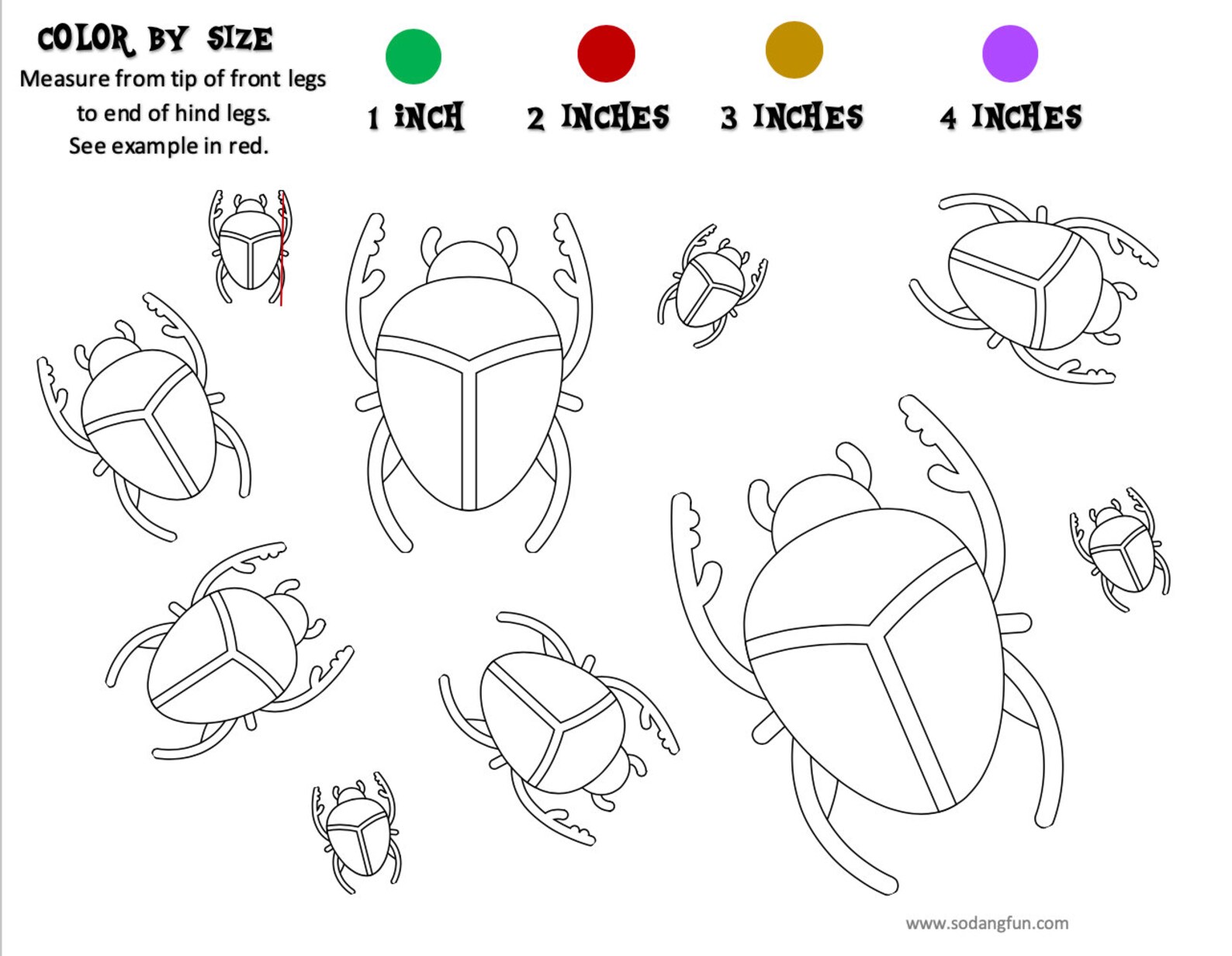 COLOR BY SIZE
Measure from tip of front legs to end of hind legs. See example in red.

1 INCH
2 INCHES
3 INCHES
4 INCHES

www.sodangfun.com