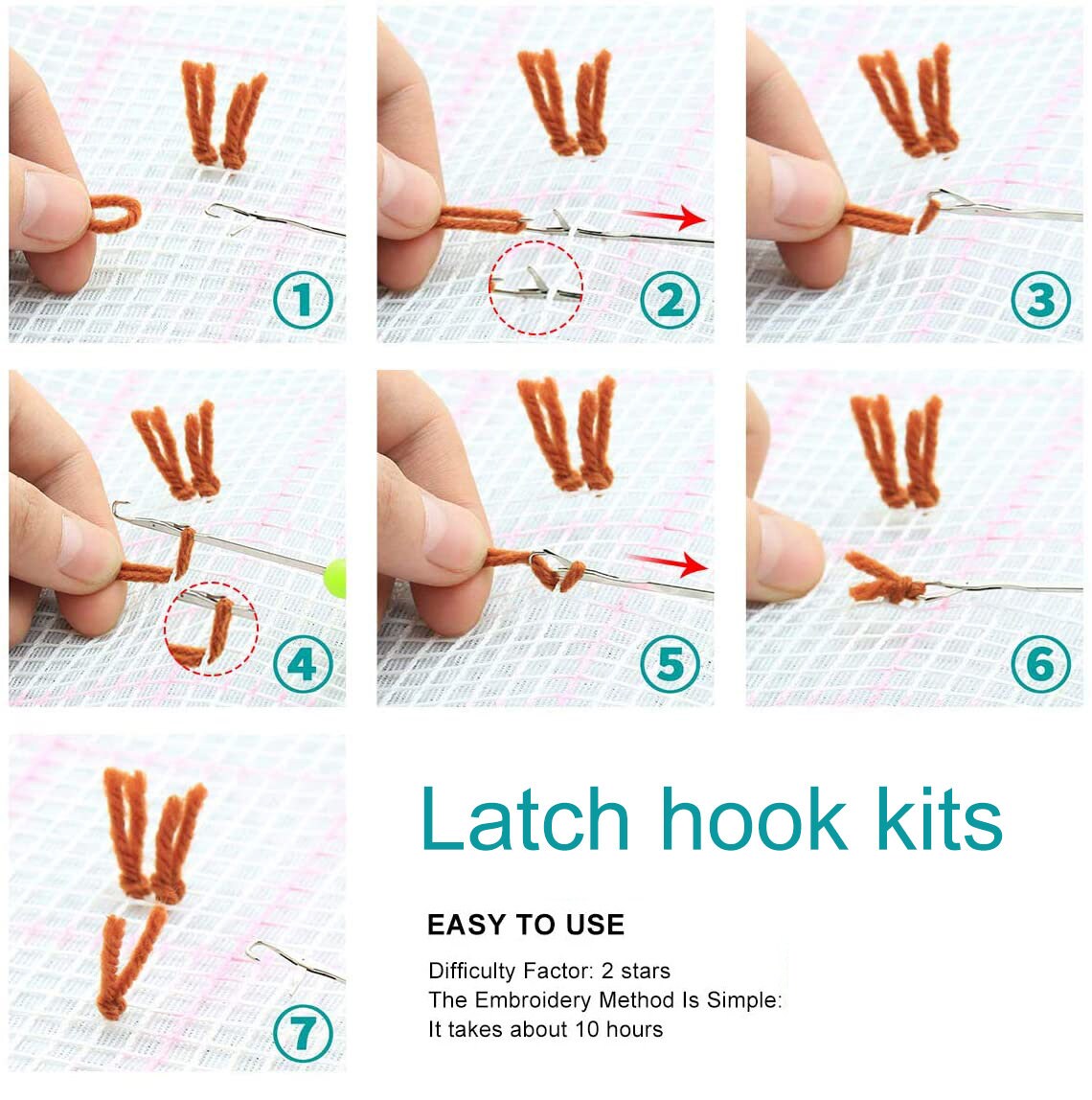 1

2

3

4

5

6

7

Latch hook kits

EASY TO USE

Difficulty Factor: 2 stars
The Embroidery Method Is Simple:
It takes about 10 hours