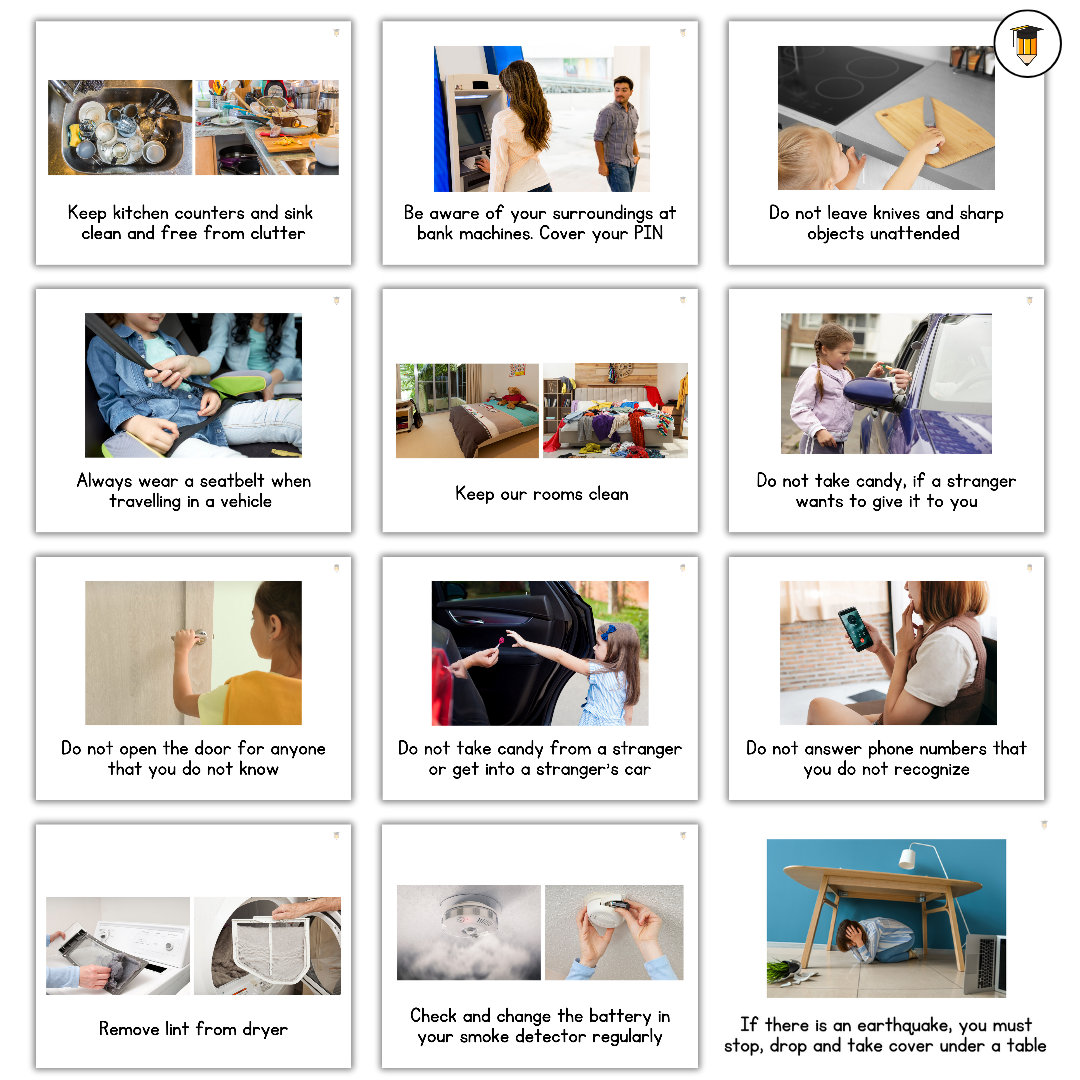 Keep kitchen counters and sink clean and free from clutter

Be aware of your surroundings at bank machines. Cover your PIN

Do not leave knives and sharp objects unattended

Always wear a seatbelt when travelling in a vehicle

Keep our rooms clean

Do not take candy, if a stranger wants to give it to you

Do not open the door for anyone that you do not know

Do not take candy from a stranger or get into a stranger's car

Do not answer phone numbers that you do not recognize

Remove lint from dryer

Check and change the battery in your smoke detector regularly

If there is an earthquake, you must stop, drop and take cover under a table